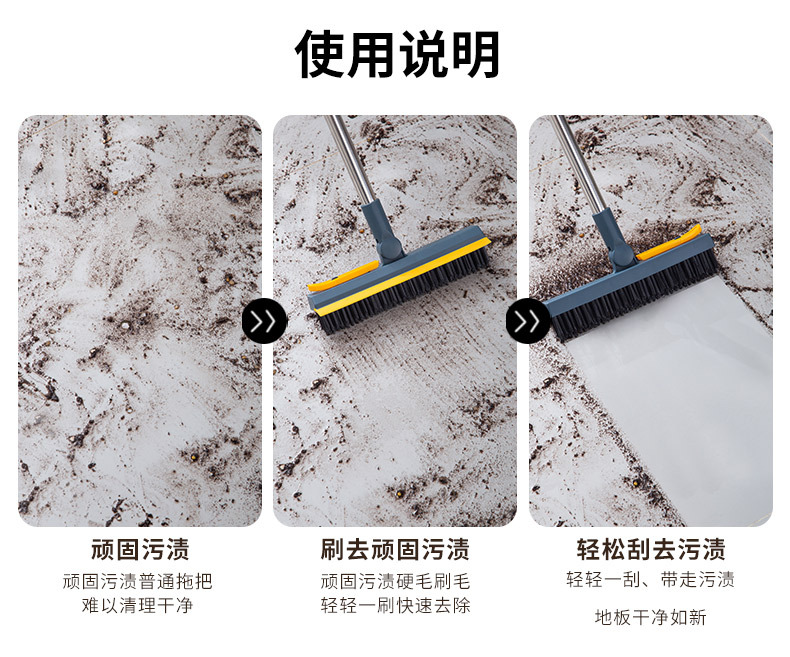 使用说明

顽固污渍
顽固污渍普通拖把
难以清理干净

刷去顽固污渍
顽固污渍硬毛刷毛
轻轻一刷快速去除

轻松刮去污渍
轻轻一刮、带走污渍

地板干净如新