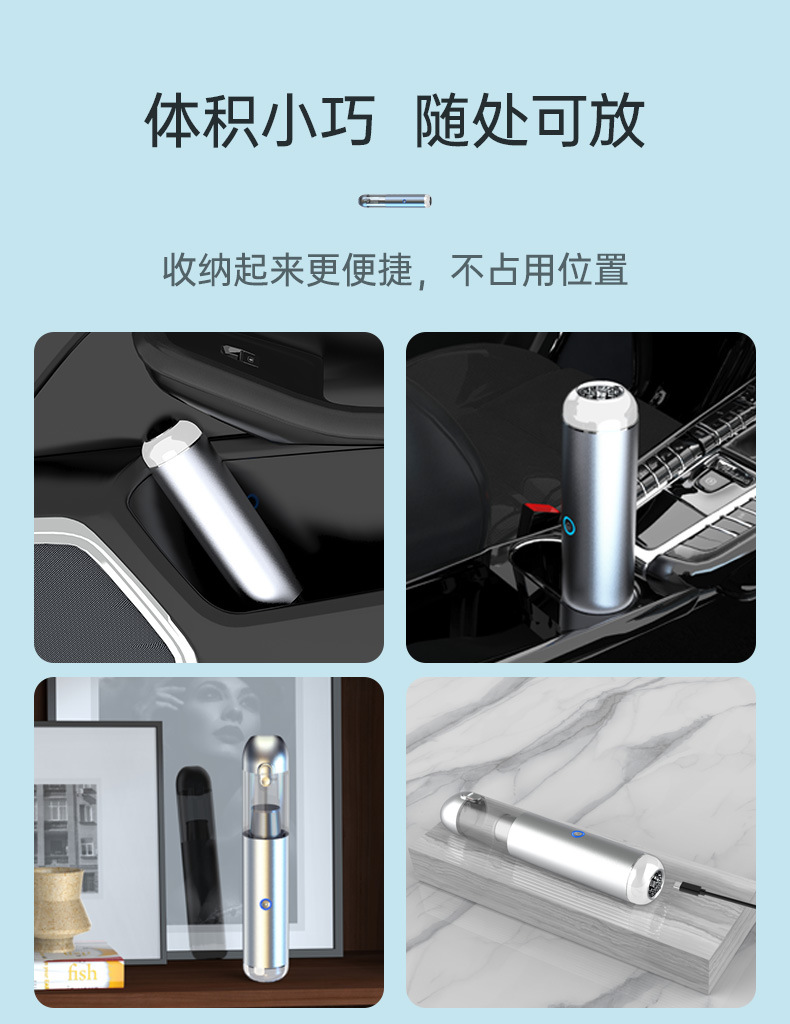 体积小巧 随处可放

收纳起来更便捷，不占用位置

fish