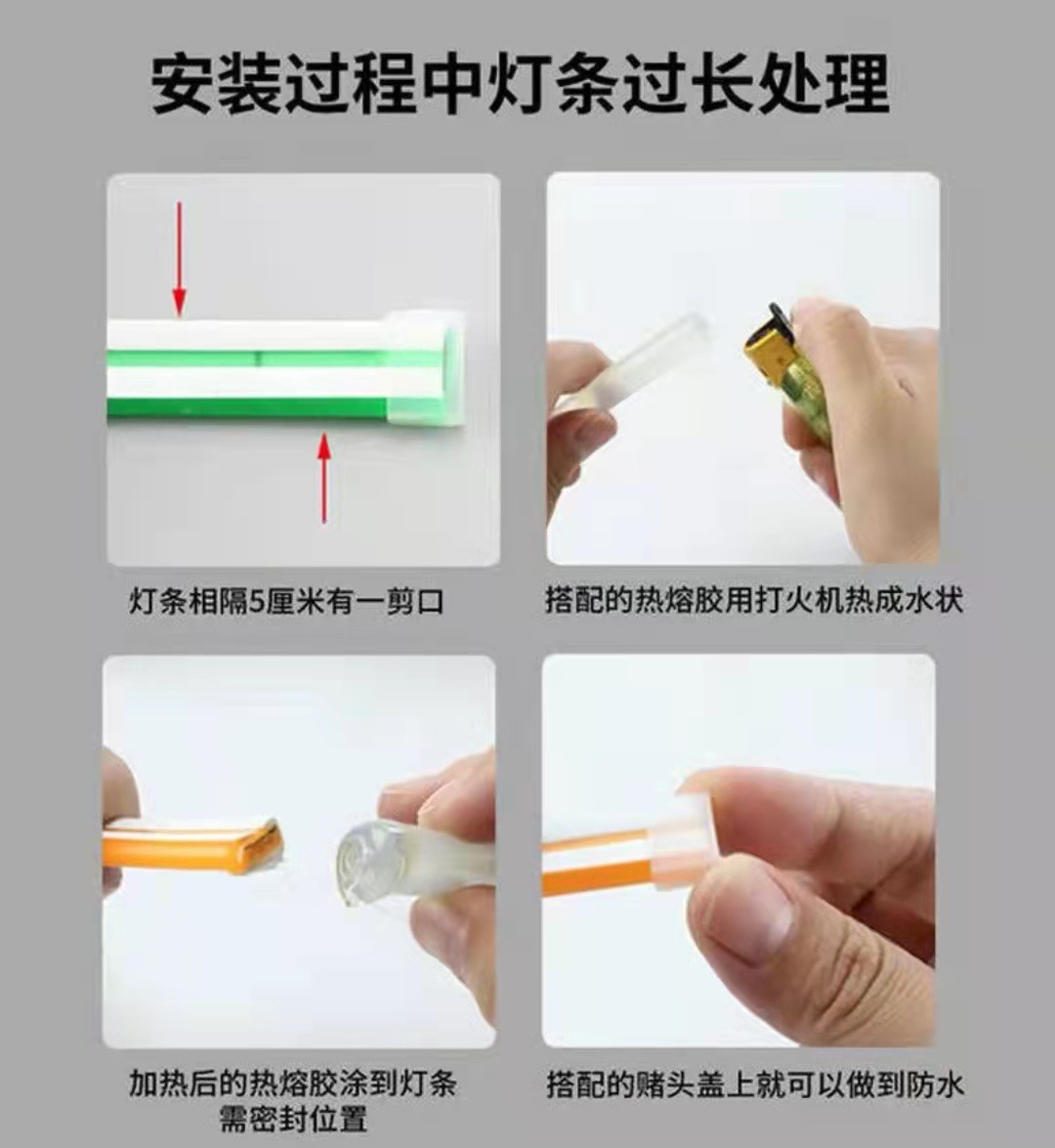 安装过程中灯条过长处理

灯条相隔5厘米有一剪口

搭配的热熔胶用打火机热成水状

加热后的热熔胶涂到灯条需密封位置

搭配的赌头盖上就可以做到防水