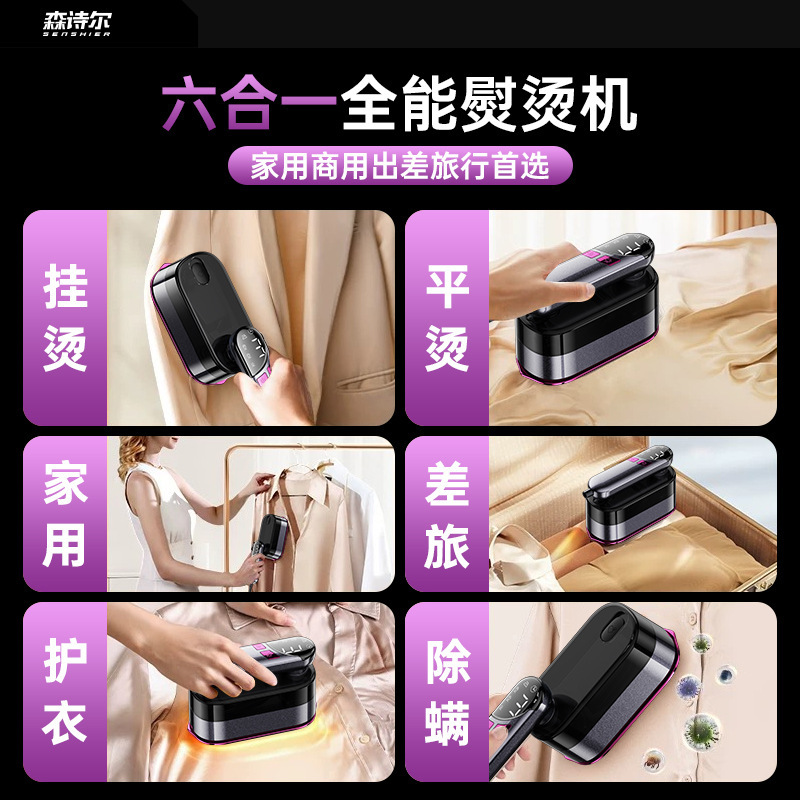 森诗尔
SENSHIER

六合一全能熨烫机

家用商用出差旅行首选

挂烫

平烫

家用

差旅

护衣

除螨