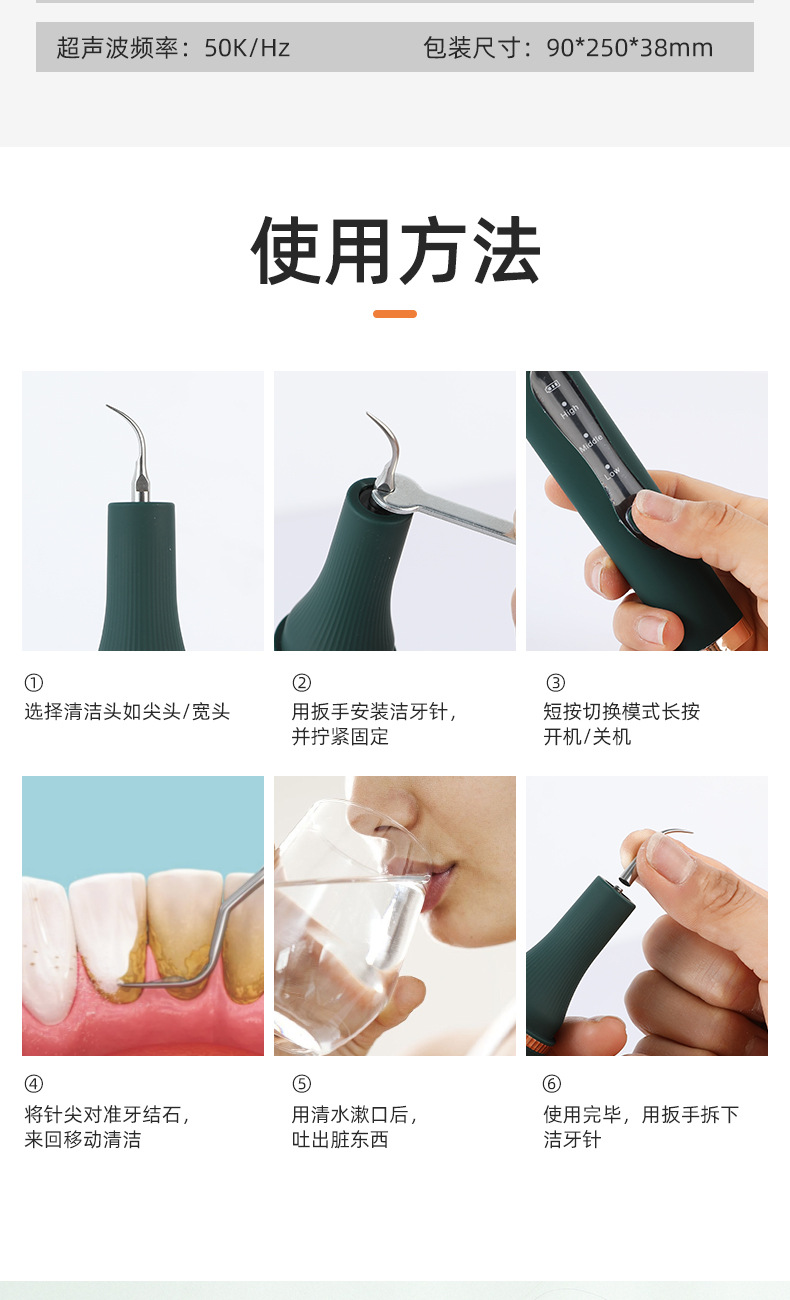 超声波频率：50K/Hz　　包装尺寸：90*250*38mm

使用方法

High
Middle
Low

①
选择清洁头如尖头/宽头

②
用扳手安装洁牙针，并拧紧固定

③
短按切换模式长按开机/关机

④
将针尖对准牙结石，来回移动清洁

⑤
用清水漱口后，吐出脏东西

⑥
使用完毕，用扳手拆下洁牙针