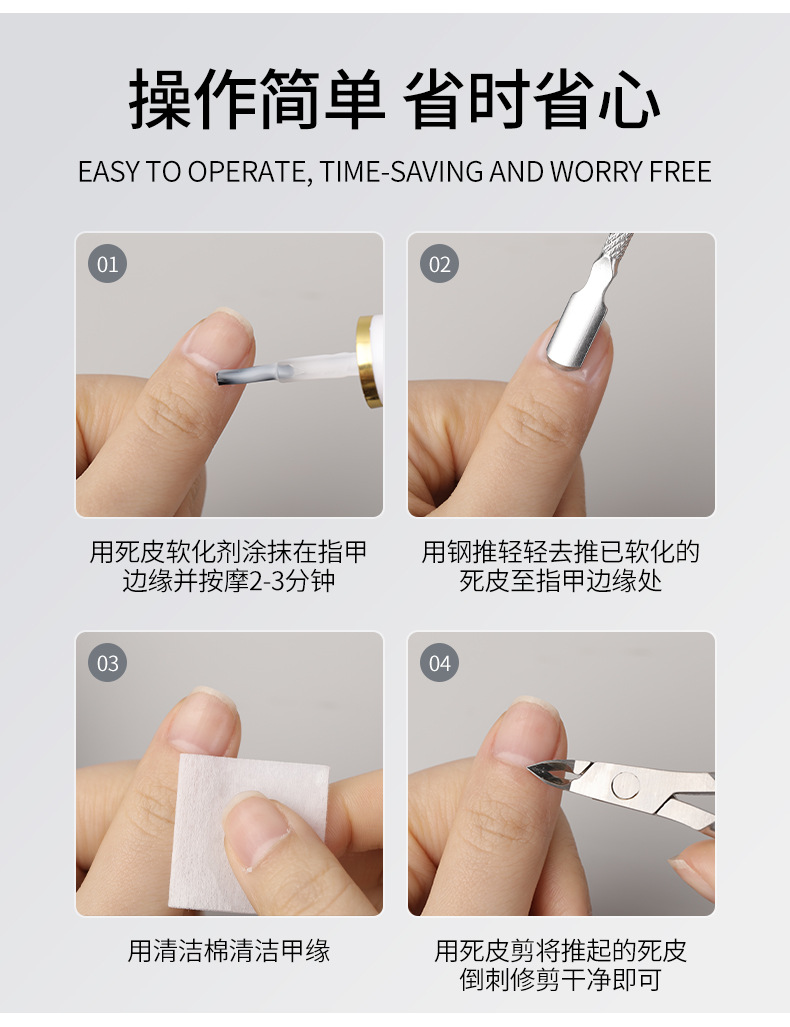 操作简单 省时省心

EASY TO OPERATE, TIME-SAVING AND WORRY FREE

01

用死皮软化剂涂抹在指甲边缘并按摩2-3分钟

02

用钢推轻轻去推已软化的死皮至指甲边缘处

03

用清洁棉清洁甲缘

04

用死皮剪将推起的死皮倒刺修剪干净即可