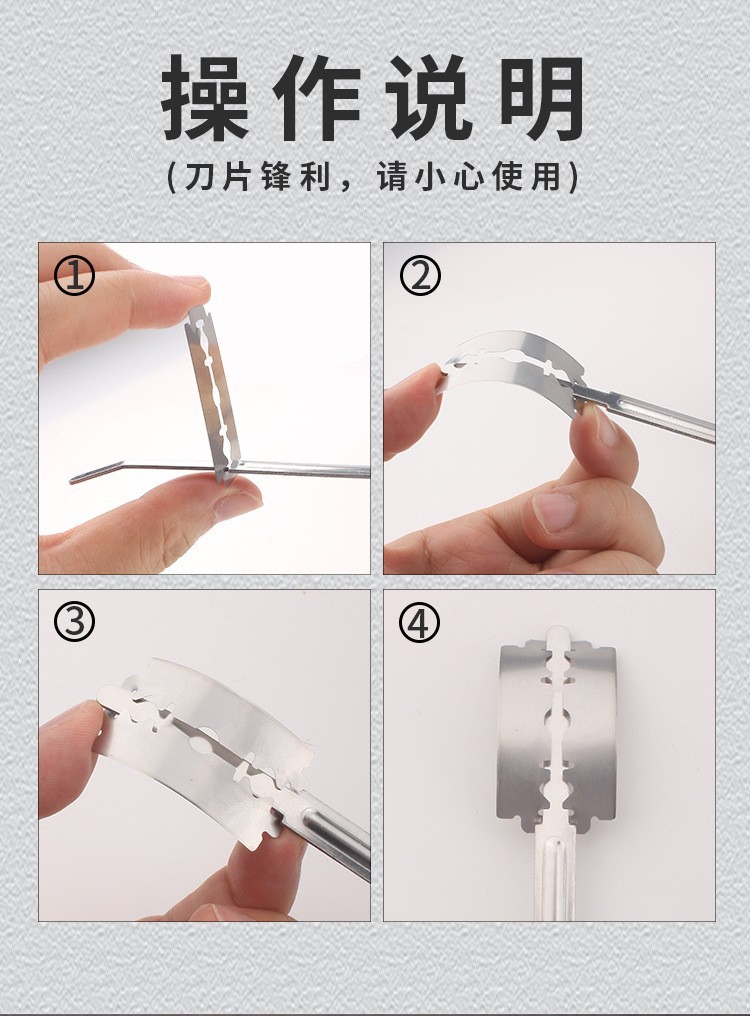 操作说明
(刀片锋利，请小心使用)

①

②

③

④