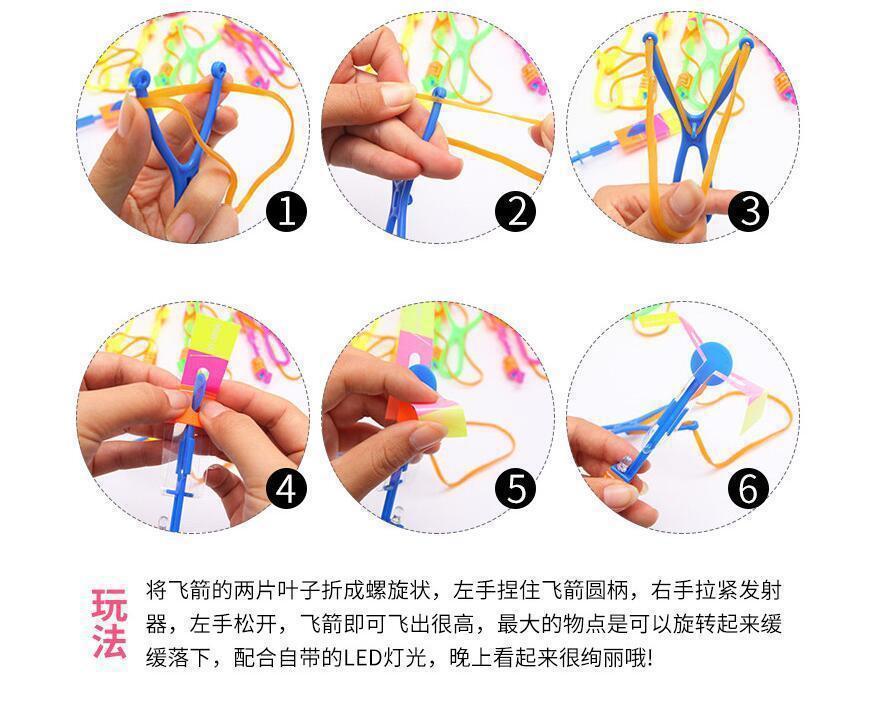 1

2

3

4

5

6

玩法

将飞箭的两片叶子折成螺旋状，左手捏住飞箭圆柄，右手拉紧发射器，左手松开，飞箭即可飞出很高，最大的物点是可以旋转起来缓缓落下，配合自带的LED灯光，晚上看起来很绚丽哦!