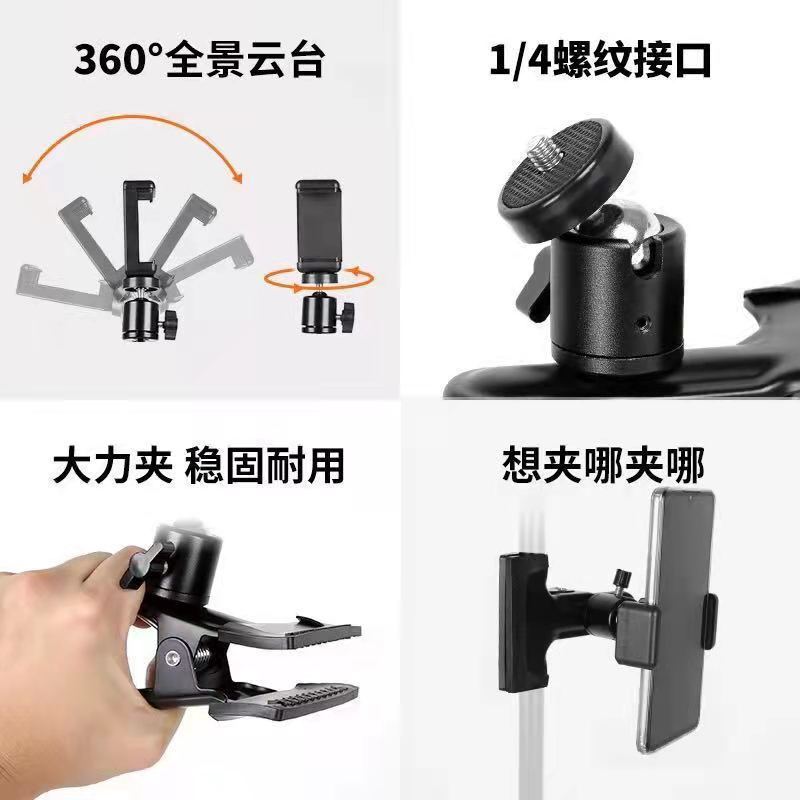 360°全景云台

1/4螺纹接口

大力夹 稳固耐用

想夹哪夹哪