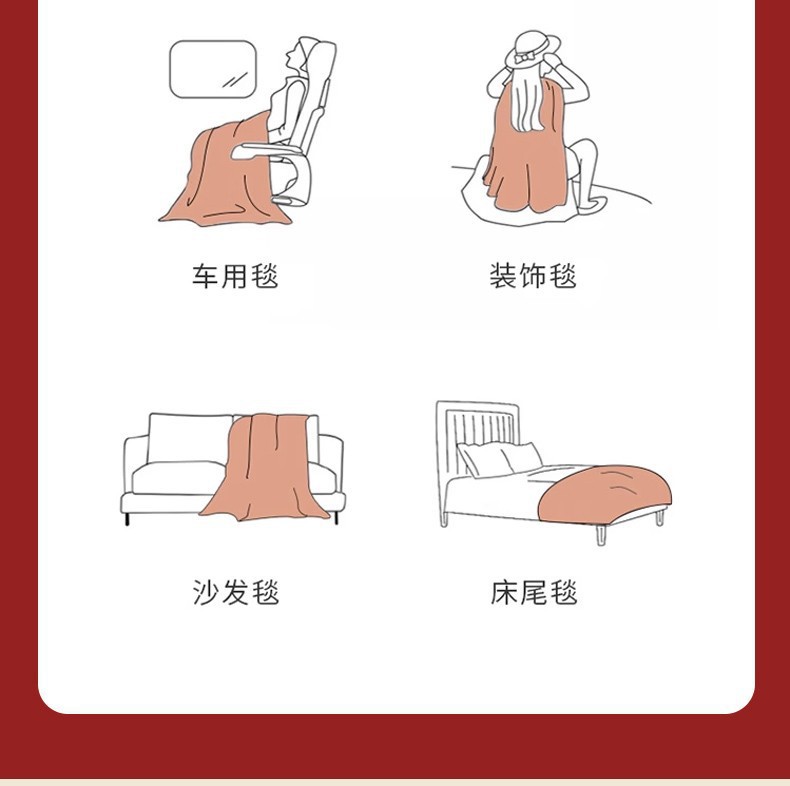 车用毯

装饰毯

沙发毯

床尾毯