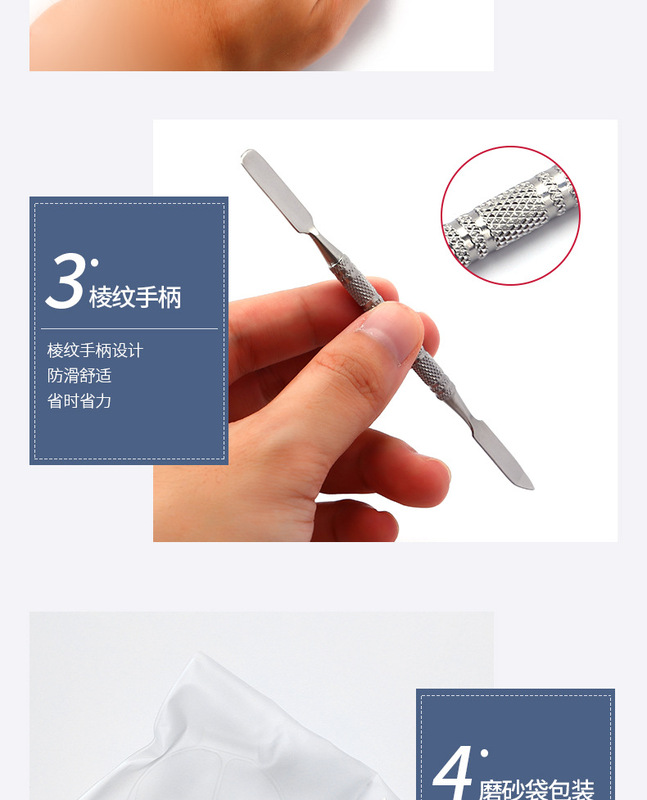 3. 棱纹手柄

棱纹手柄设计
防滑舒适
省时省力

4. 磨砂袋包装