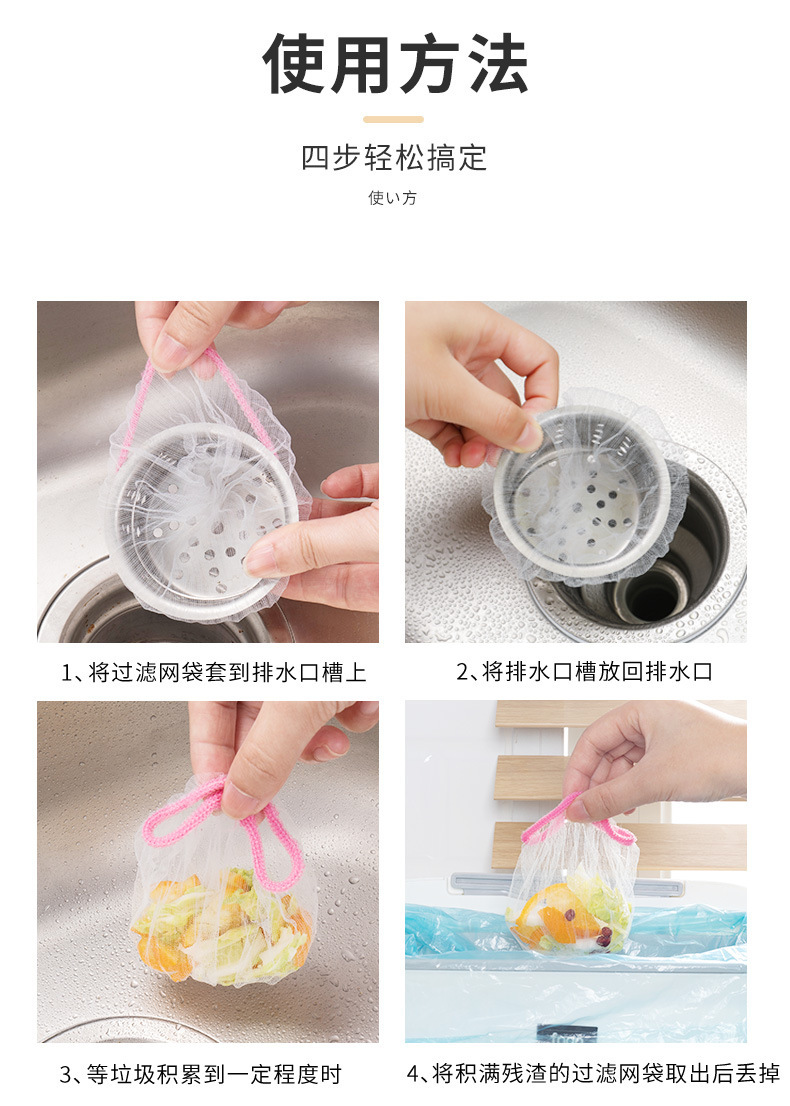 使用方法

四步轻松搞定

使い方

1、将过滤网袋套到排水口槽上

2、将排水口槽放回排水口

3、等垃圾积累到一定程度时

4、将积满残渣的过滤网袋取出后丢掉