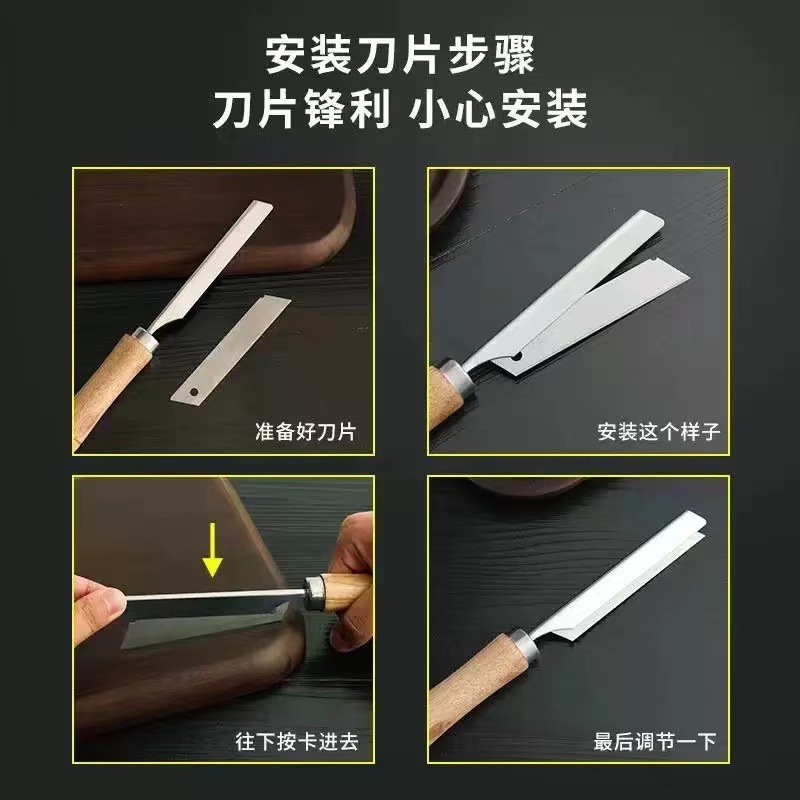 安装刀片步骤
刀片锋利 小心安装

准备好刀片

安装这个样子

往下按卡进去

最后调节一下