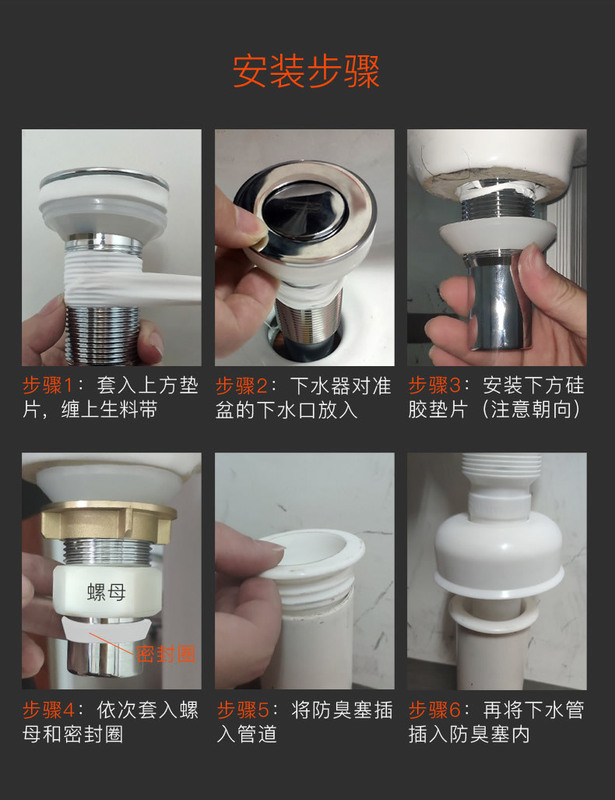 安装步骤

步骤1：套入上方垫片，缠上生料带

步骤2：下水器对准盆的下水口放入

步骤3：安装下方硅胶垫片（注意朝向）

螺母

密封圈

步骤4：依次套入螺母和密封圈

步骤5：将防臭塞插入管道

步骤6：再将下水管插入防臭塞内