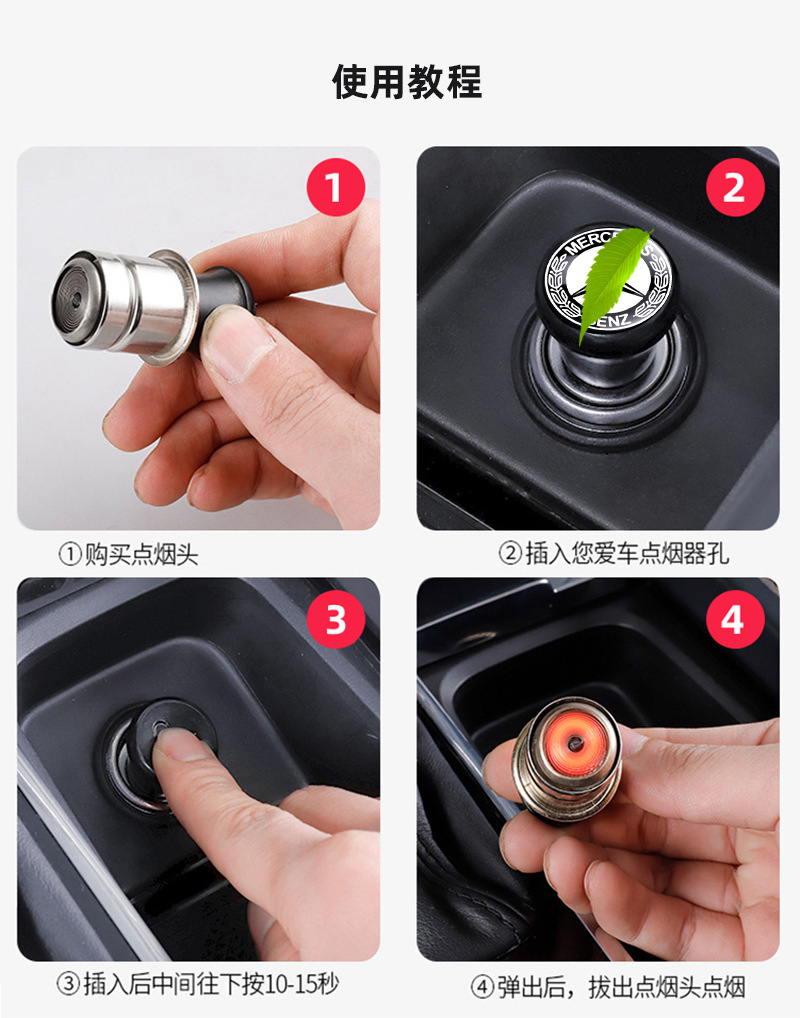 使用教程

1

①购买点烟头

2

MERCEDES BENZ

②插入您爱车点烟器孔

3

③插入后中间往下按10-15秒

4

④弹出后，拔出点烟头点烟