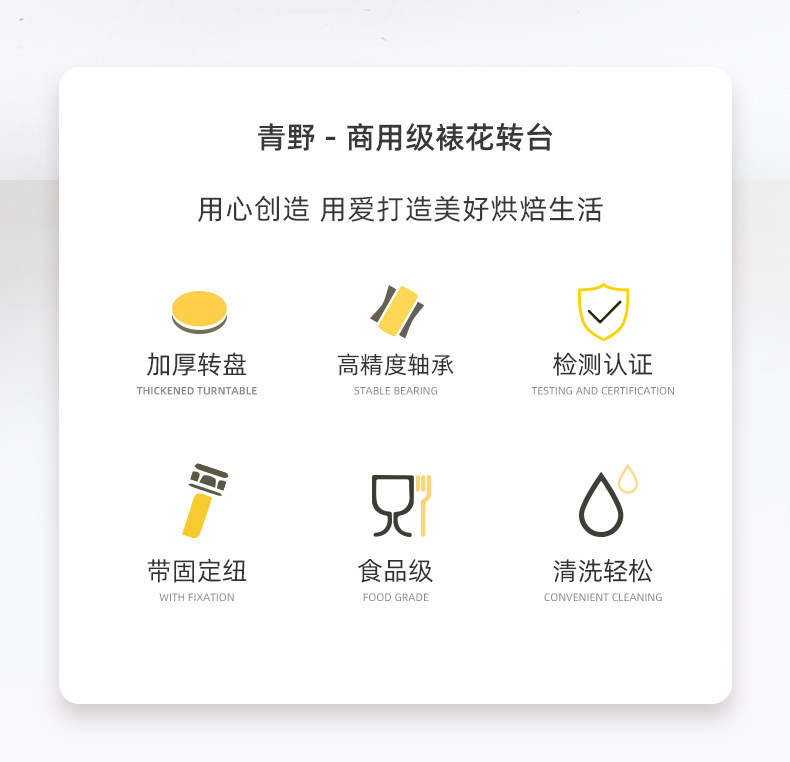 青野 - 商用级裱花转台

用心创造 用爱打造美好烘焙生活

加厚转盘
THICKENED TURNTABLE

高精度轴承
STABLE BEARING

检测认证
TESTING AND CERTIFICATION

带固定纽
WITH FIXATION

食品级
FOOD GRADE

清洗轻松
CONVENIENT CLEANING