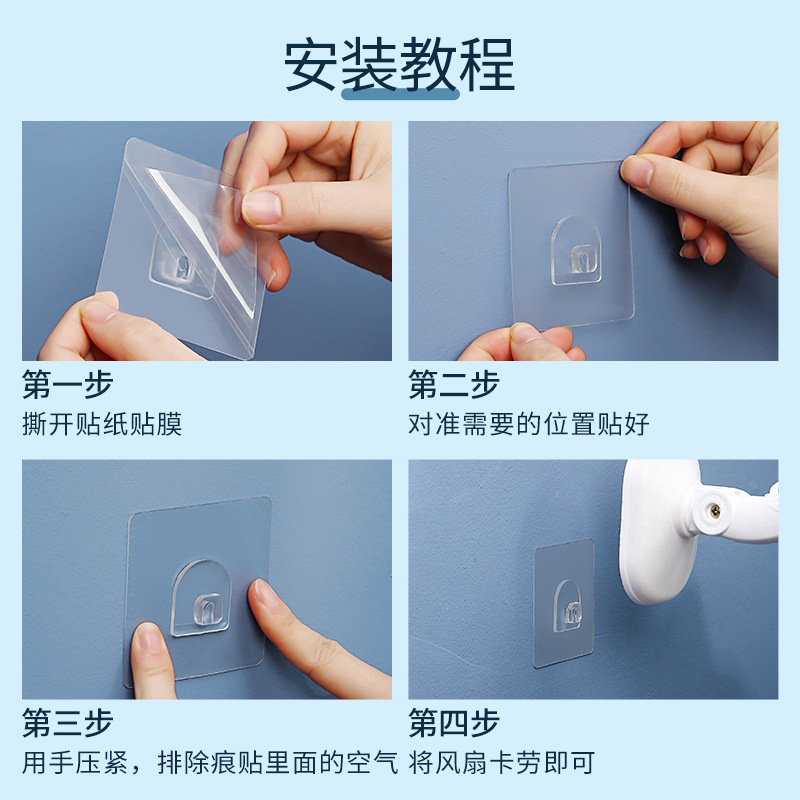 安装教程

第一步
撕开贴纸贴膜

第二步
对准需要的位置贴好

第三步
用手压紧，排除痕贴里面的空气

第四步
将风扇卡劳即可