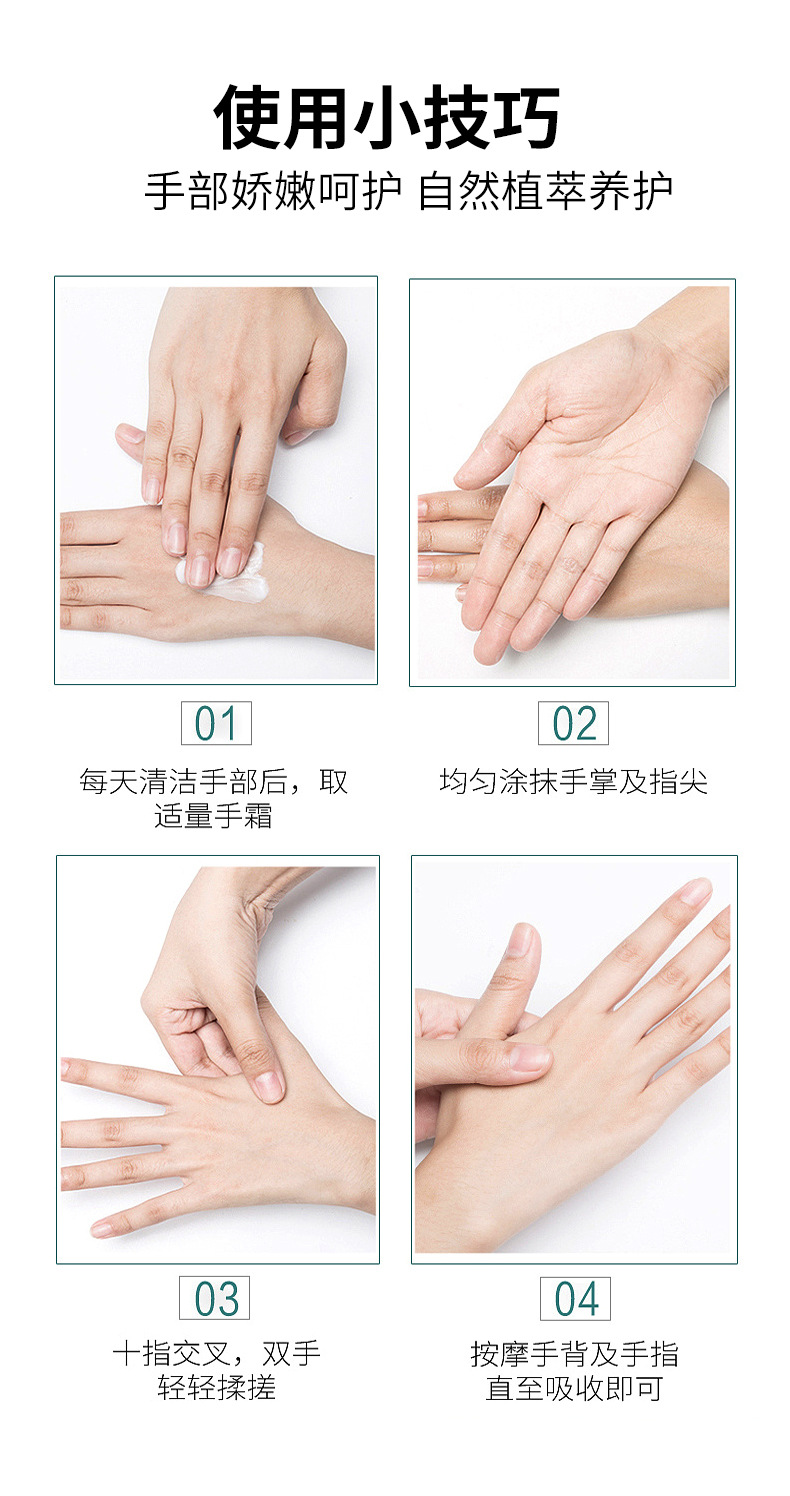 使用小技巧

手部娇嫩呵护 自然植萃养护

01

每天清洁手部后，取适量手霜

02

均匀涂抹手掌及指尖

03

十指交叉，双手轻轻揉搓

04

按摩手背及手指直至吸收即可