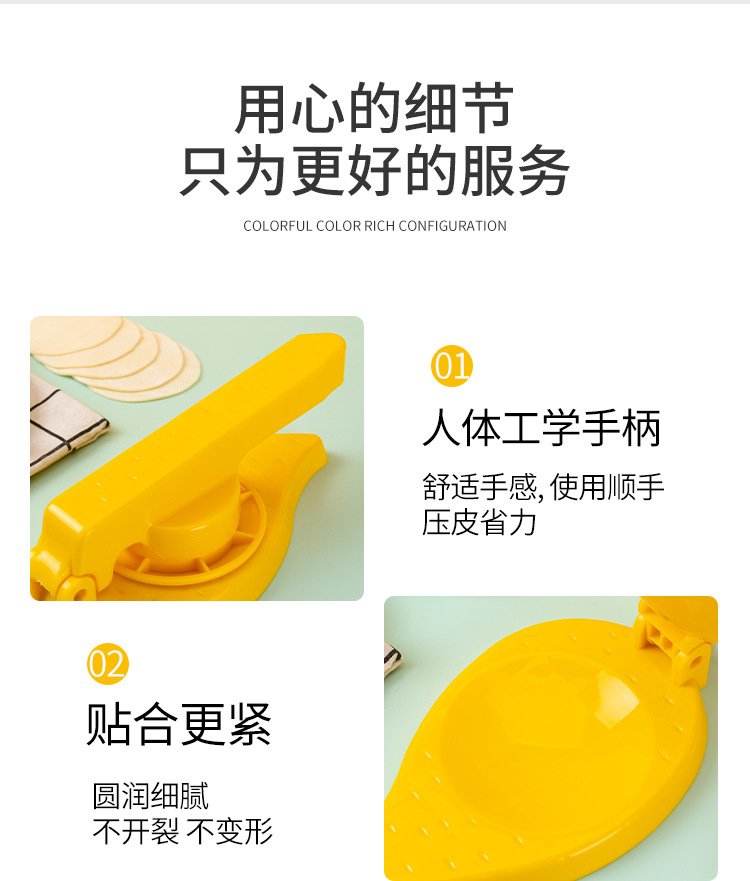 用心的细节
只为更好的服务

COLORFUL COLOR RICH CONFIGURATION

01

人体工学手柄

舒适手感, 使用顺手
压皮省力

02

贴合更紧

圆润细腻
不开裂 不变形