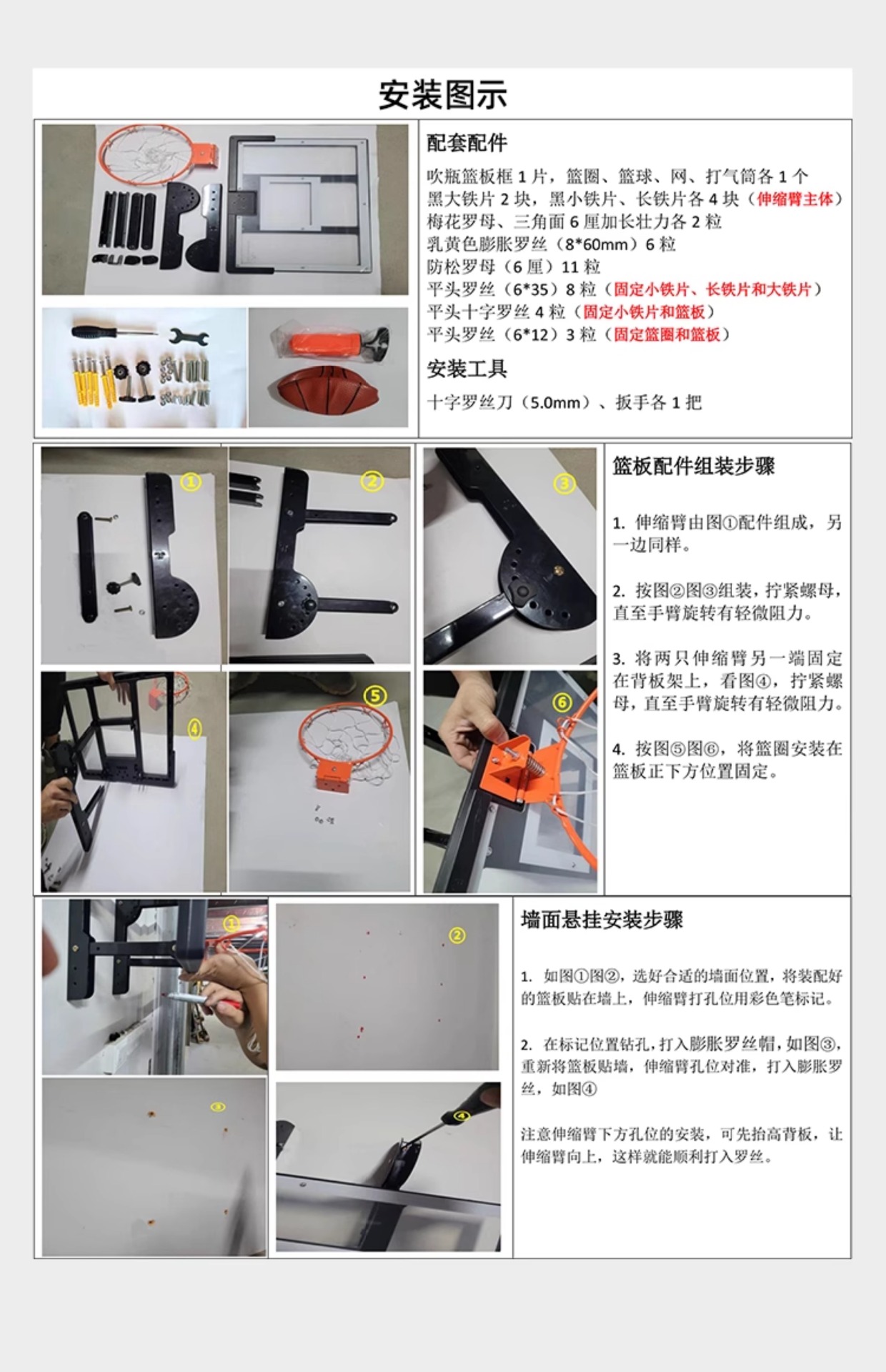 安装图示

配套配件

吹瓶篮板框 1 片，篮圈、篮球、网、打气筒各 1 个
黑大铁片 2 块，黑小铁片、长铁片各 4 块（伸缩臂主体）
梅花罗母、三角面 6 厘加长壮力各 2 粒
乳黄色膨胀罗丝（8*60mm）6 粒
防松罗母（6 厘）11 粒
平头罗丝（6*35）8 粒（固定小铁片、长铁片和大铁片）
平头十字罗丝 4 粒（固定小铁片和篮板）
平头罗丝（6*12）3 粒（固定篮圈和篮板）

安装工具

十字罗丝刀（5.0mm）、扳手各 1 把

①

②

③

④

⑤

⑥

篮板配件组装步骤

1. 伸缩臂由图①配件组成，另一边同样。

2. 按图②图③组装，拧紧螺母，直至手臂旋转有轻微阻力。

3. 将两只伸缩臂另一端固定在背板架上，看图④，拧紧螺母，直至手臂旋转有轻微阻力。

4. 按图⑤图⑥，将篮圈安装在篮板正下方位置固定。

①

②

③

④

墙面悬挂安装步骤

1. 如图①图②，选好合适的墙面位置，将装配好的篮板贴在墙上，伸缩臂打孔位用彩色笔标记。

2. 在标记位置钻孔，打入膨胀罗丝帽，如图③，重新将篮板贴墙，伸缩臂孔位对准，打入膨胀罗丝，如图④

注意伸缩臂下方孔位的安装，可先抬高背板，让伸缩臂向上，这样就能顺利打入罗丝。