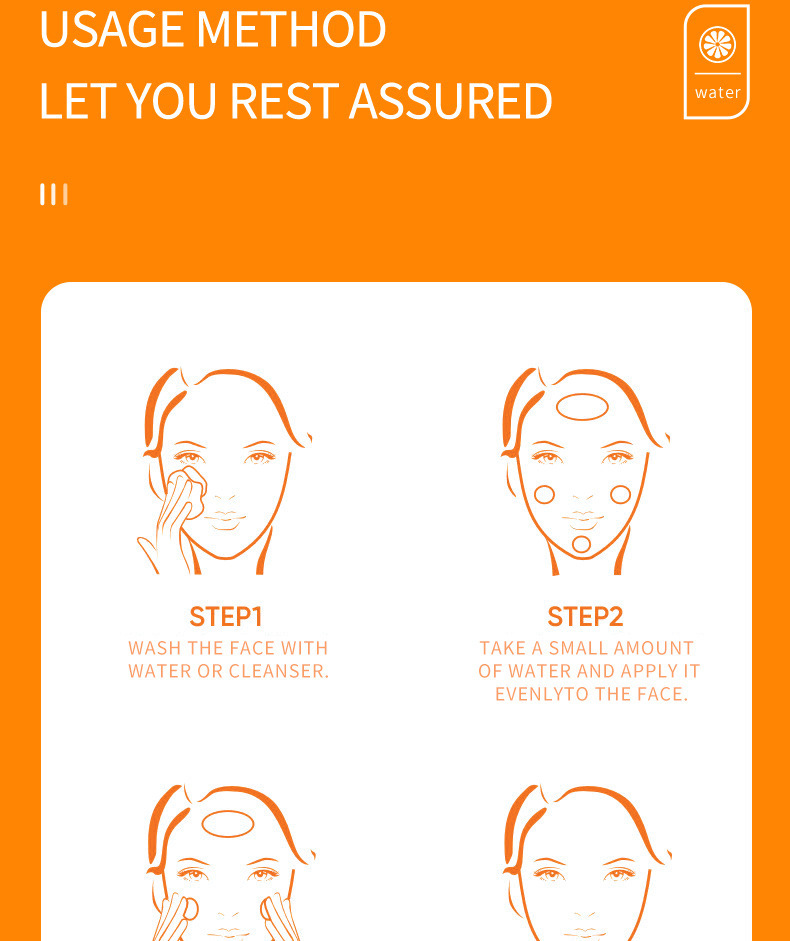 USAGE METHOD
LET YOU REST ASSURED

water

STEP1
WASH THE FACE WITH WATER OR CLEANSER.

STEP2
TAKE A SMALL AMOUNT OF WATER AND APPLY IT EVENLYTO THE FACE.