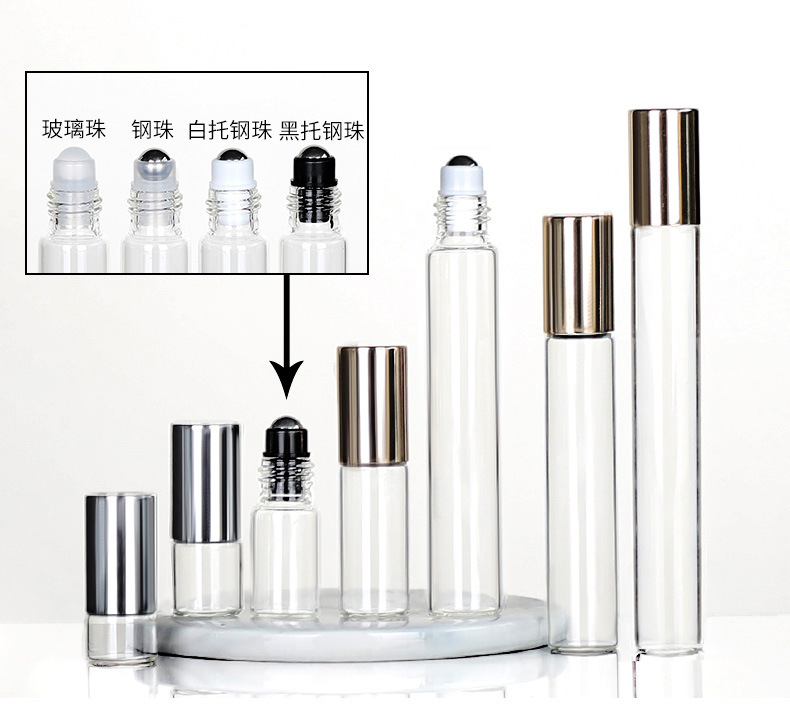 玻璃珠 钢珠 白托钢珠 黑托钢珠