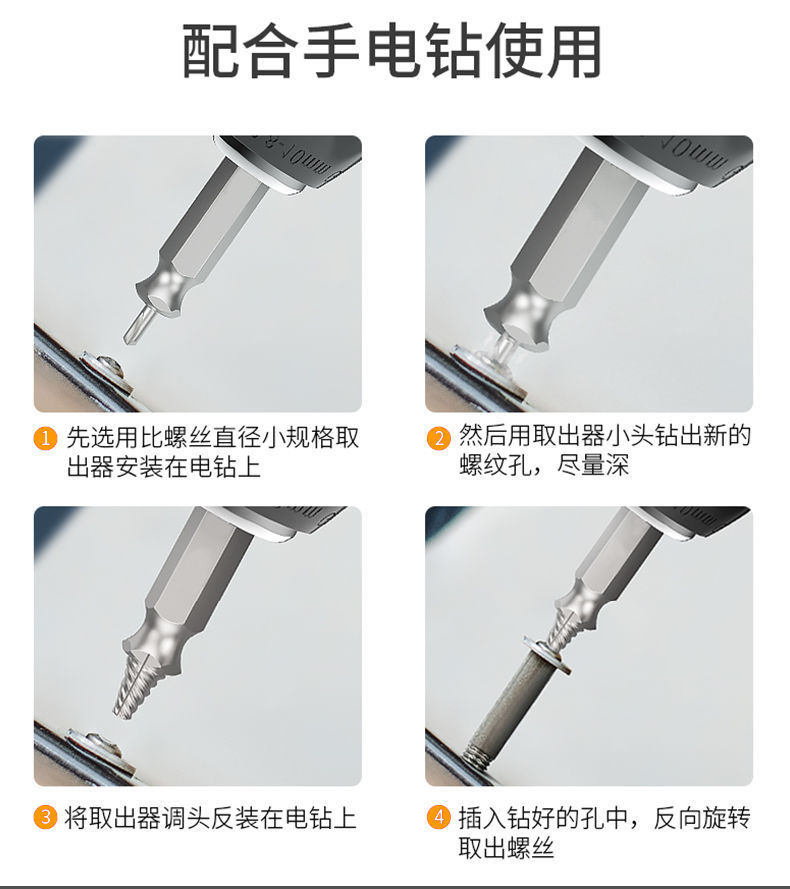 配合手电钻使用

1 先选用比螺丝直径小规格取出器安装在电钻上

2 然后用取出器小头钻出新的螺纹孔，尽量深

3 将取出器调头反装在电钻上

4 插入钻好的孔中，反向旋转取出螺丝