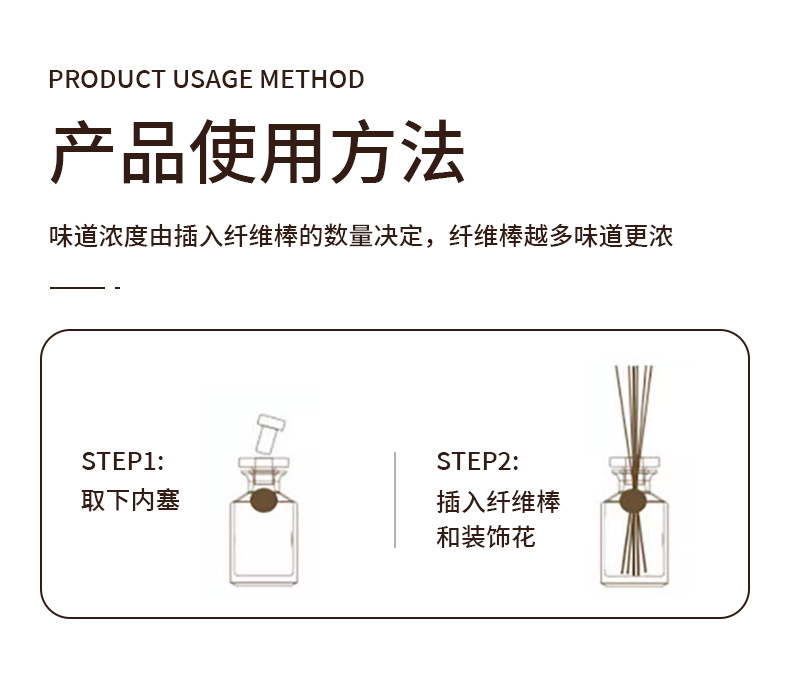 PRODUCT USAGE METHOD

产品使用方法

味道浓度由插入纤维棒的数量决定，纤维棒越多味道更浓

STEP1:
取下内塞

STEP2:
插入纤维棒和装饰花