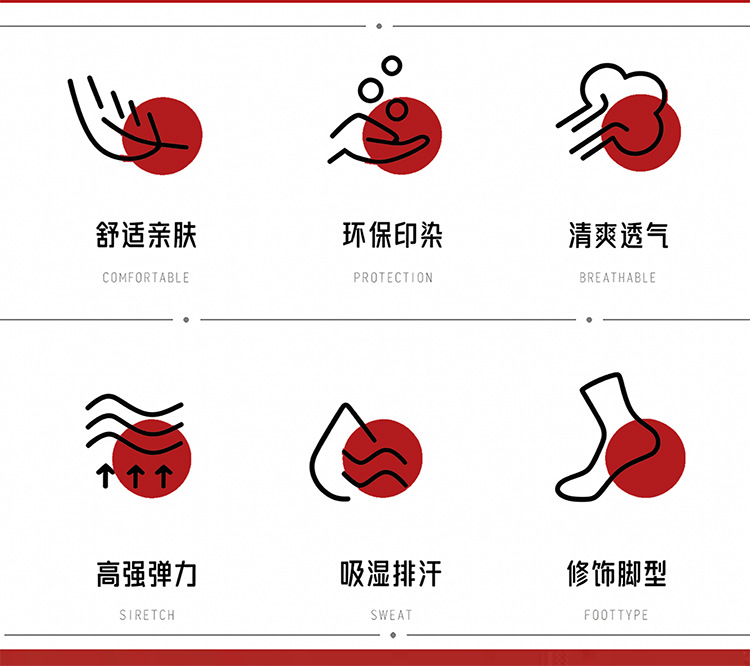 舒适亲肤
COMFORTABLE

环保印染
PROTECTION

清爽透气
BREATHABLE

高强弹力
SIRETCH

吸湿排汗
SWEAT

修饰脚型
FOOTTYPE