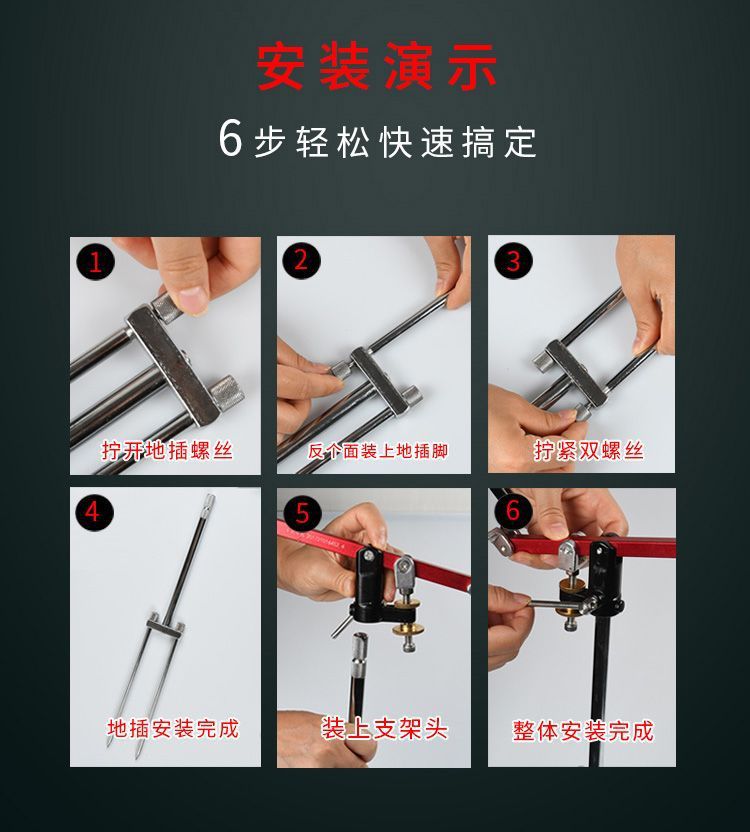 安装演示

6步轻松快速搞定

1
拧开地插螺丝

2
反个面装上地插脚

3
拧紧双螺丝

4
地插安装完成

5
装上支架头

6
整体安装完成