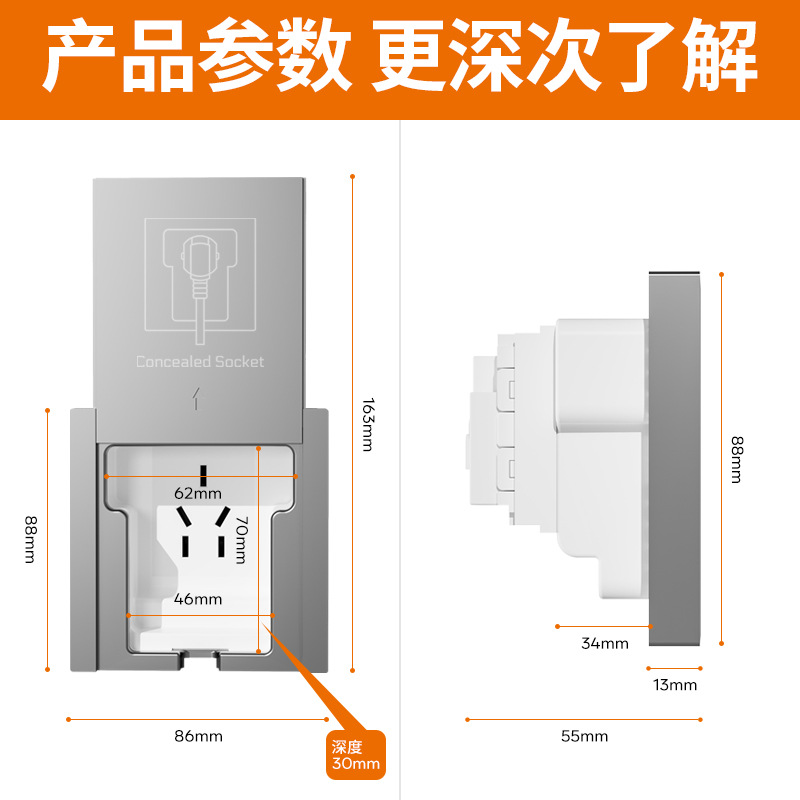 产品参数 更深次了解

Concealed Socket

163mm

88mm

62mm

70mm

46mm

86mm

深度
30mm

88mm

34mm

13mm

55mm