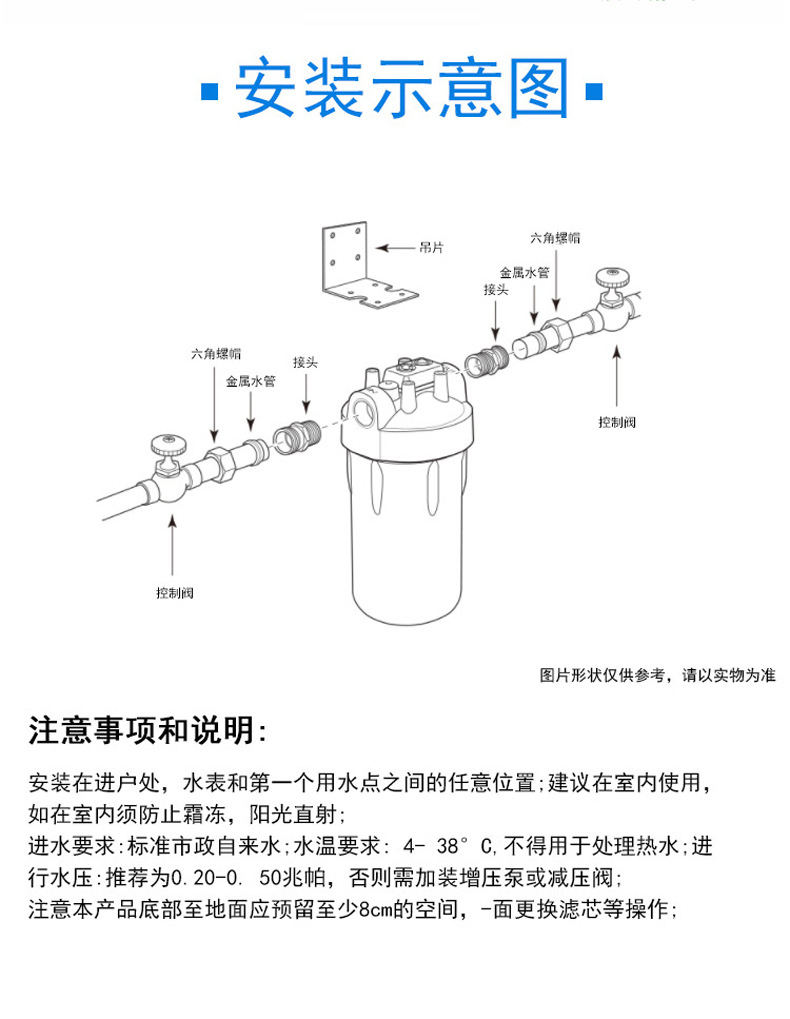 安装示意图

吊片

六角螺帽

金属水管

接头

六角螺帽

金属水管

接头

控制阀

控制阀

图片形状仅供参考，请以实物为准

注意事项和说明:

安装在进户处，水表和第一个用水点之间的任意位置;建议在室内使用，如在室内须防止霜冻，阳光直射;
进水要求:标准市政自来水;水温要求: 4- 38° C,不得用于处理热水;进行水压:推荐为0.20-0. 50兆帕，否则需加装增压泵或减压阀;
注意本产品底部至地面应预留至少8cm的空间，-面更换滤芯等操作;