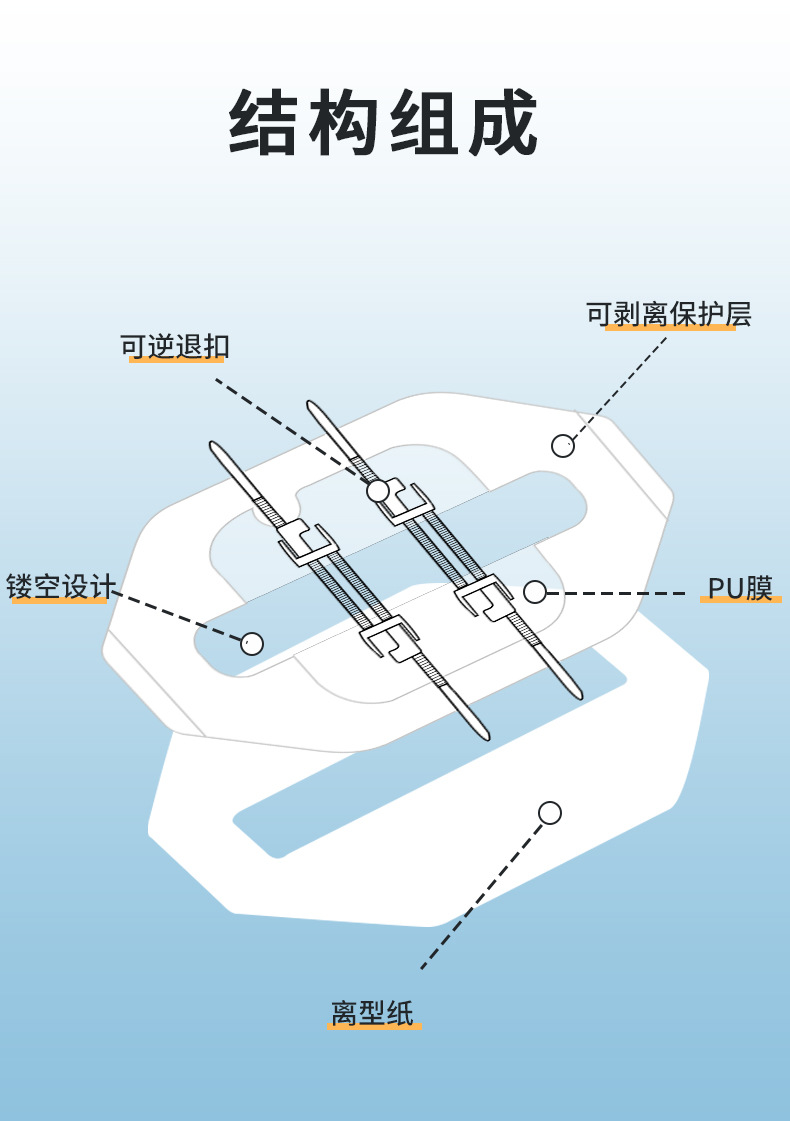 结构组成

可剥离保护层

可逆退扣

镂空设计

PU膜

离型纸