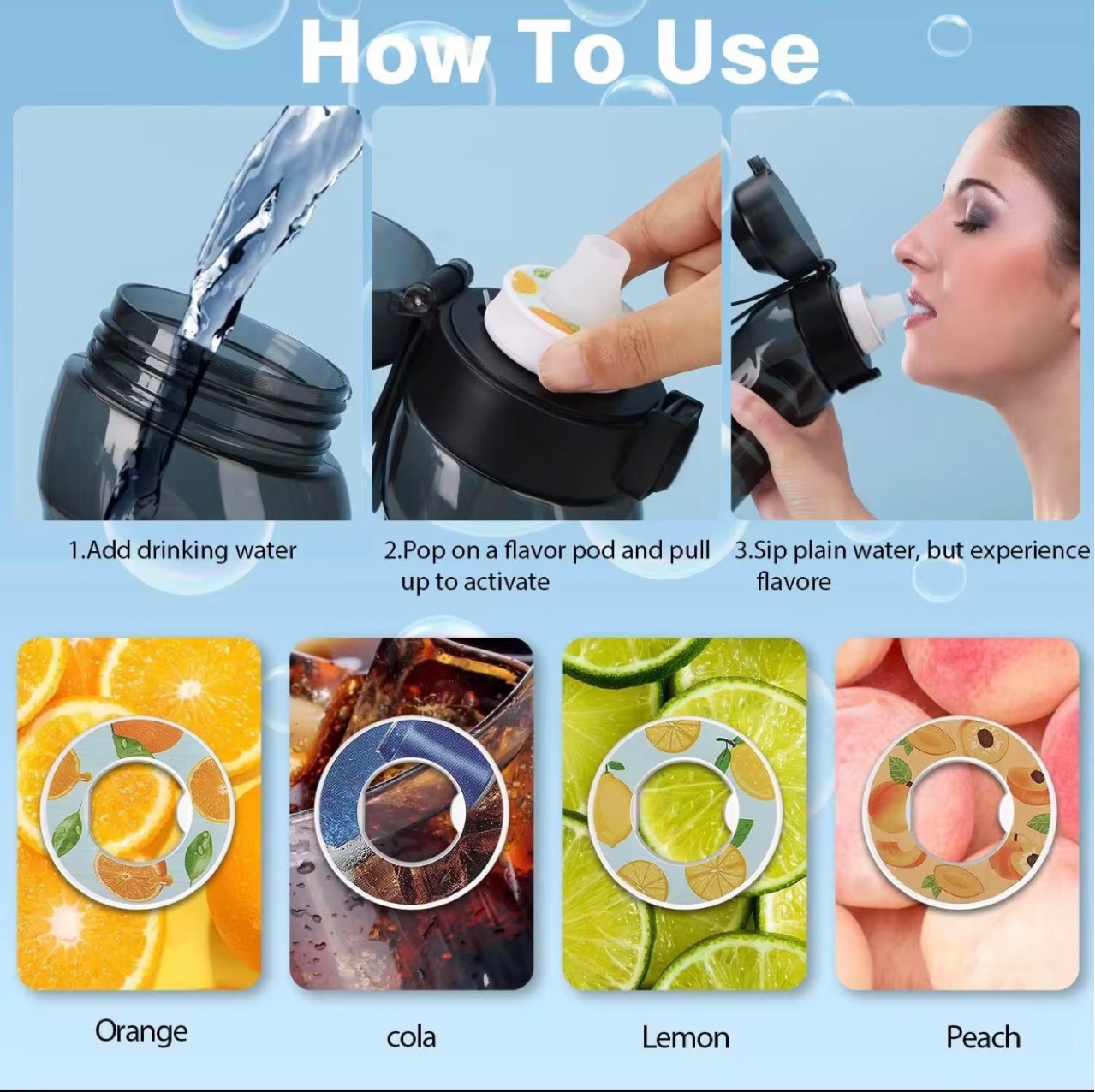 How To Use

1.Add drinking water

2.Pop on a flavor pod and pull up to activate

3.Sip plain water, but experience flavore

Orange

cola

Lemon

Peach