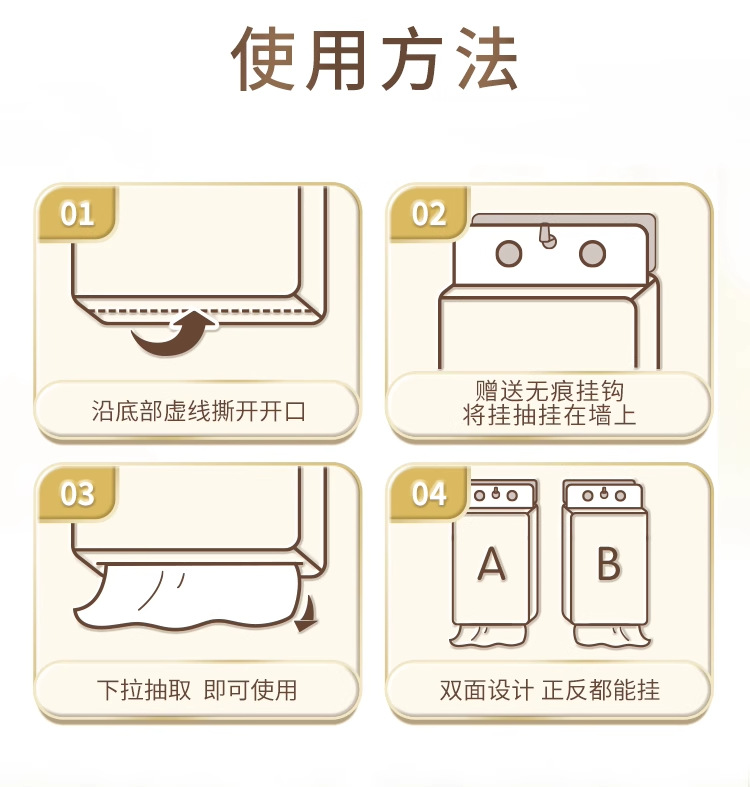 使用方法

01
沿底部虚线撕开开口

02
赠送无痕挂钩
将挂抽挂在墙上

03
下拉抽取 即可使用

04
A
B
双面设计 正反都能挂