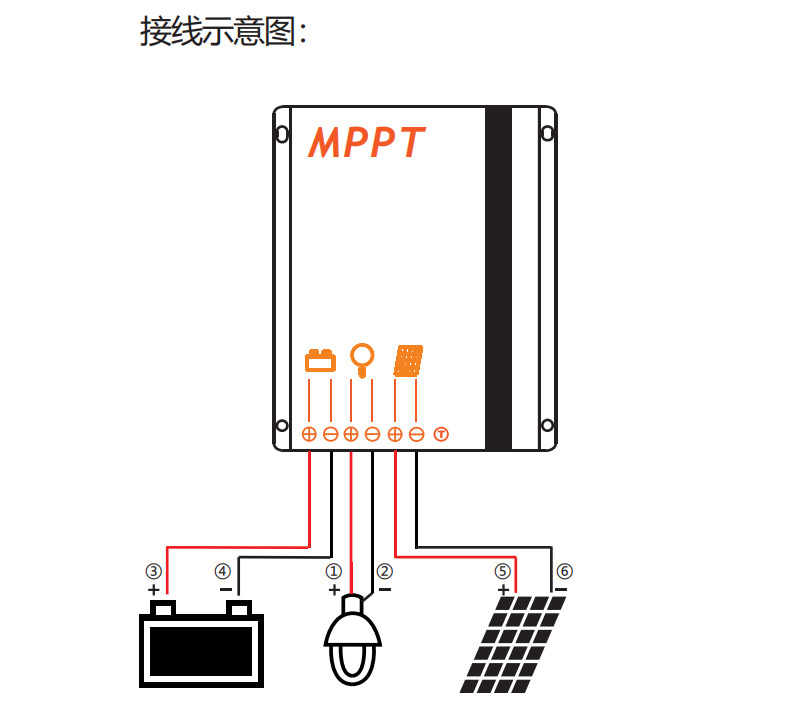 接线示意图:

MPPT

⊕ ⊖ ⊕ ⊖ ⊕ ⊖ Ⓣ

③ + ④ − ① + ② − ⑤ + ⑥ −