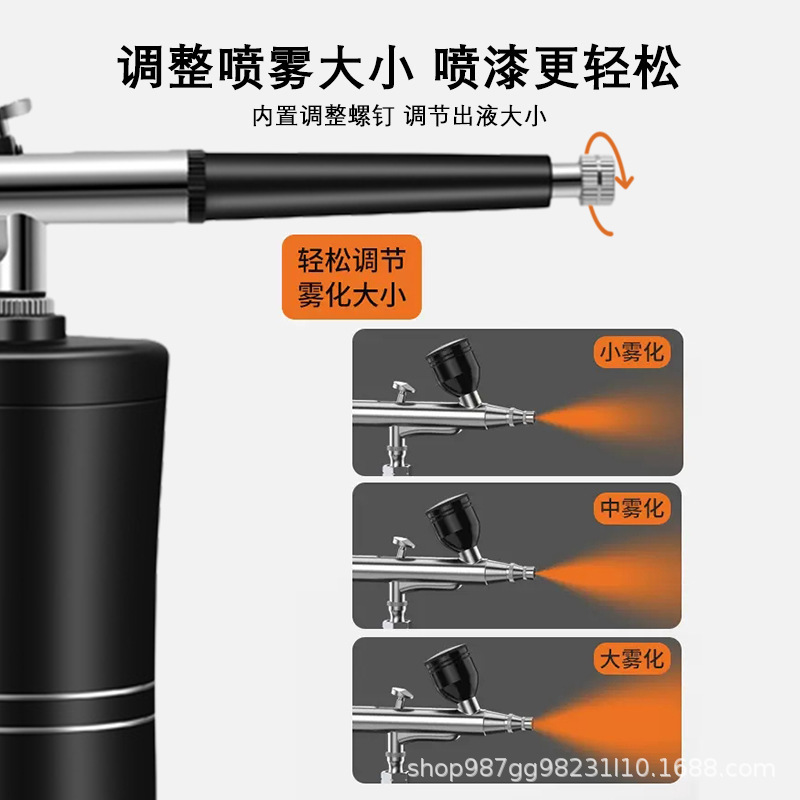 调整喷雾大小 喷漆更轻松

内置调整螺钉 调节出液大小

轻松调节
雾化大小

小雾化

中雾化

大雾化

shop987gg98231l10.1688.com