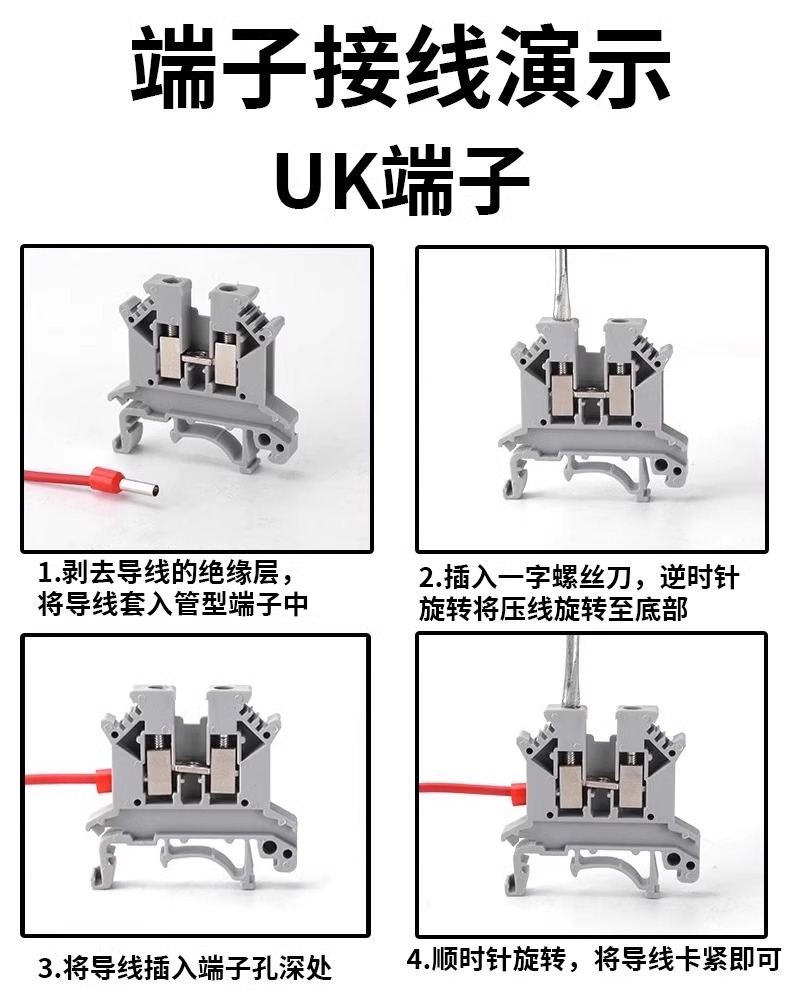 端子接线演示

UK端子

1.剥去导线的绝缘层，将导线套入管型端子中

2.插入一字螺丝刀，逆时针旋转将压线旋转至底部

3.将导线插入端子孔深处

4.顺时针旋转，将导线卡紧即可