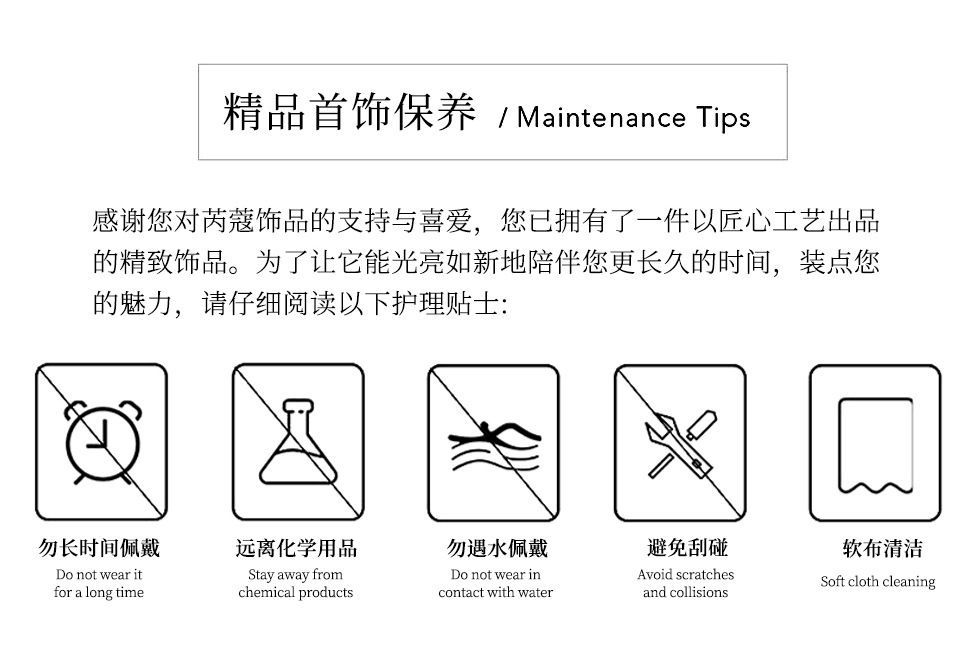 精品首饰保养 / Maintenance Tips

感谢您对芮蔻饰品的支持与喜爱，您已拥有了一件以匠心工艺出品的精致饰品。为了让它能光亮如新地陪伴您更长久的时间，装点您的魅力，请仔细阅读以下护理贴士:

勿长时间佩戴
Do not wear it for a long time

远离化学用品
Stay away from chemical products

勿遇水佩戴
Do not wear in contact with water

避免刮碰
Avoid scratches and collisions

软布清洁
Soft cloth cleaning