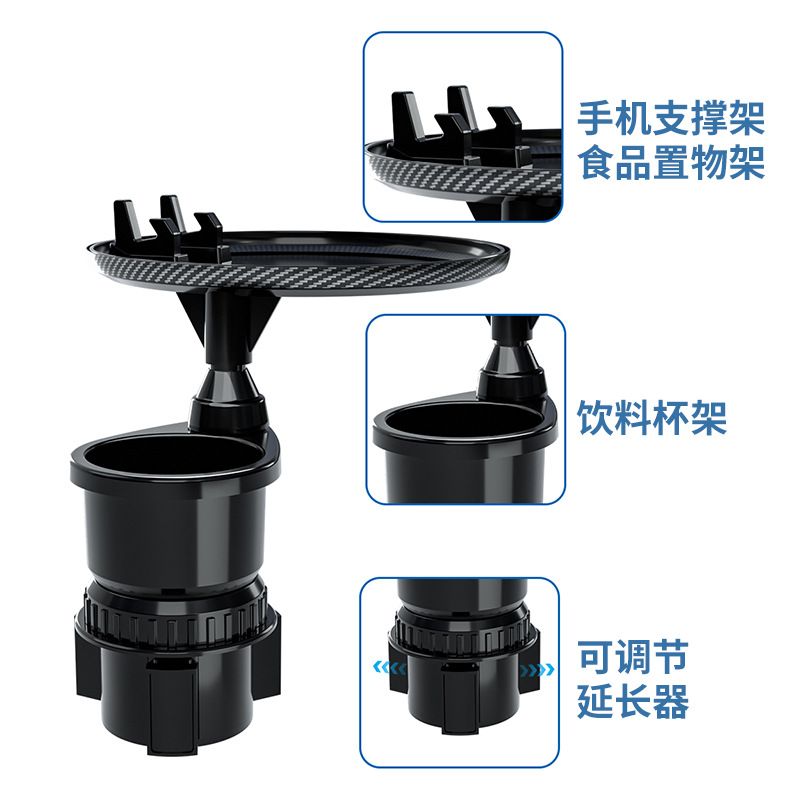 手机支撑架
食品置物架

饮料杯架

可调节
延长器