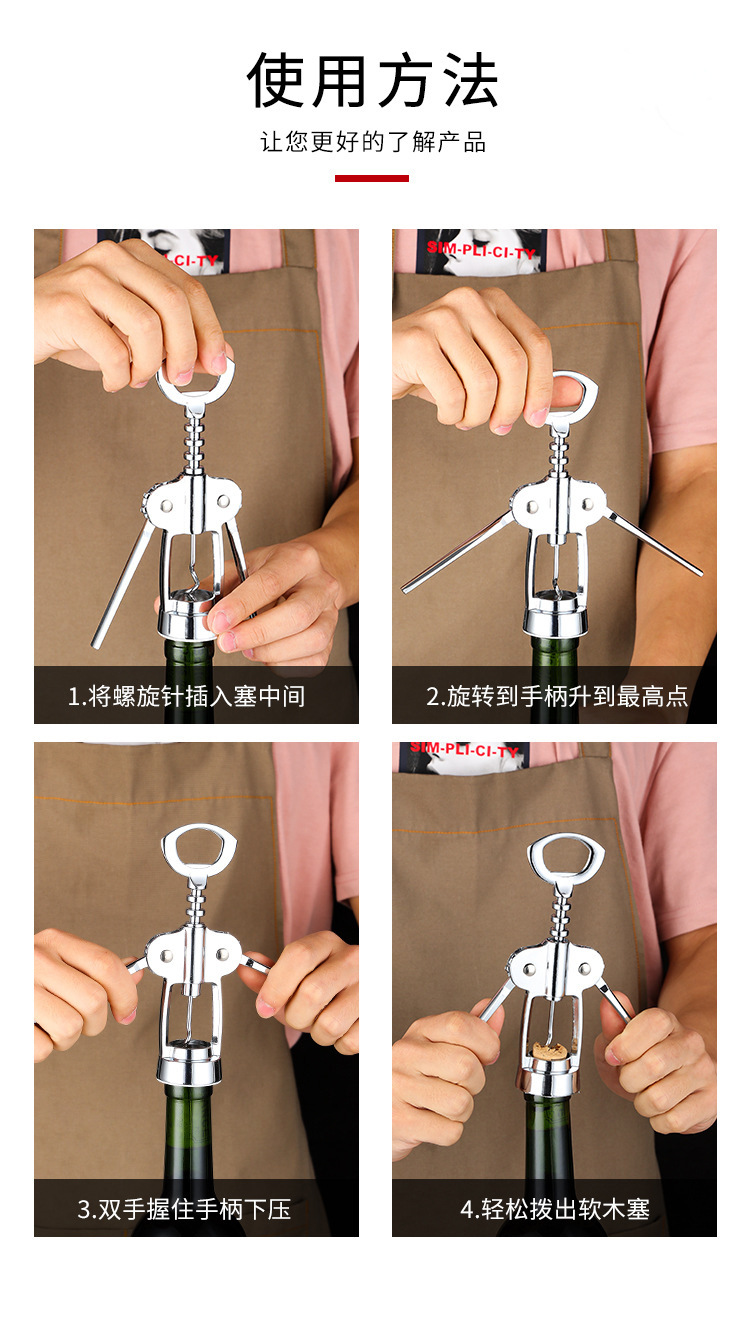 使用方法

让您更好的了解产品

CI-TY

1.将螺旋针插入塞中间

SIM-PLI-CI-TY

2.旋转到手柄升到最高点

3.双手握住手柄下压

SIM-PLI-CI-TY

4.轻松拨出软木塞