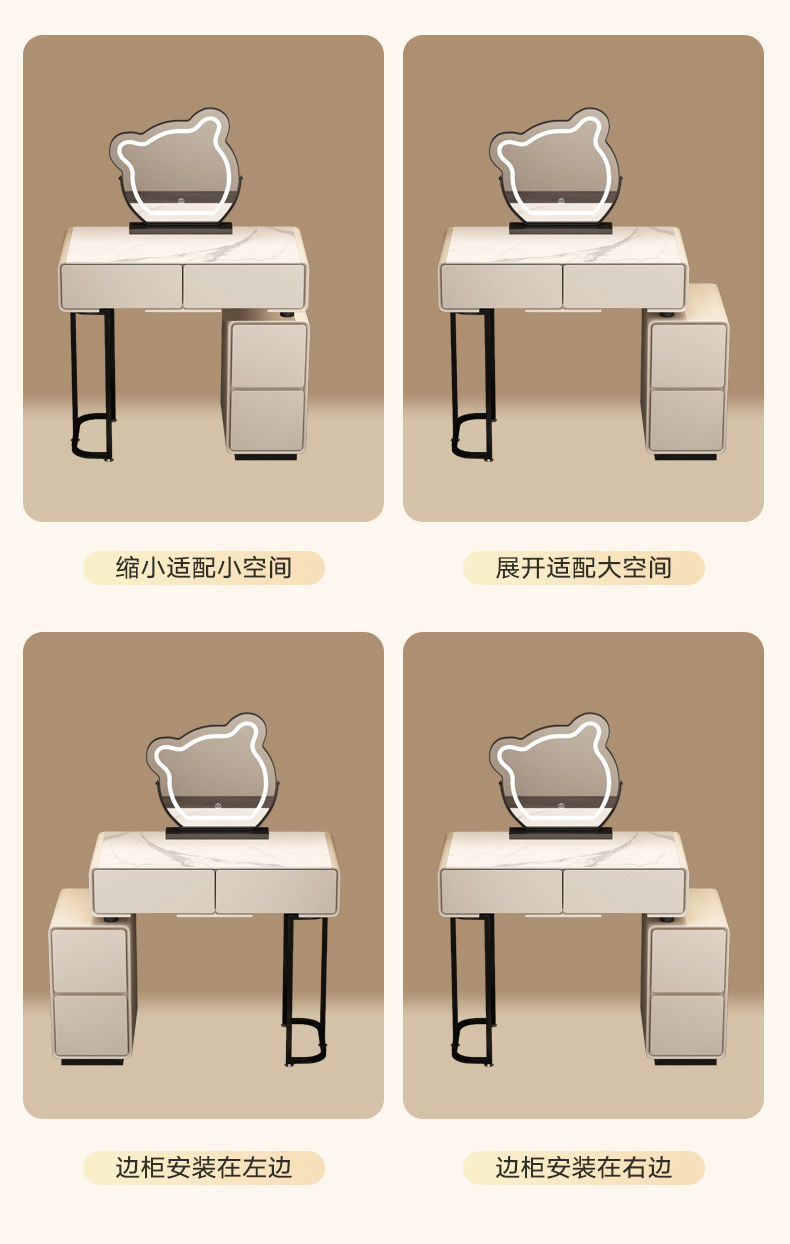 缩小适配小空间

展开适配大空间

边柜安装在左边

边柜安装在右边