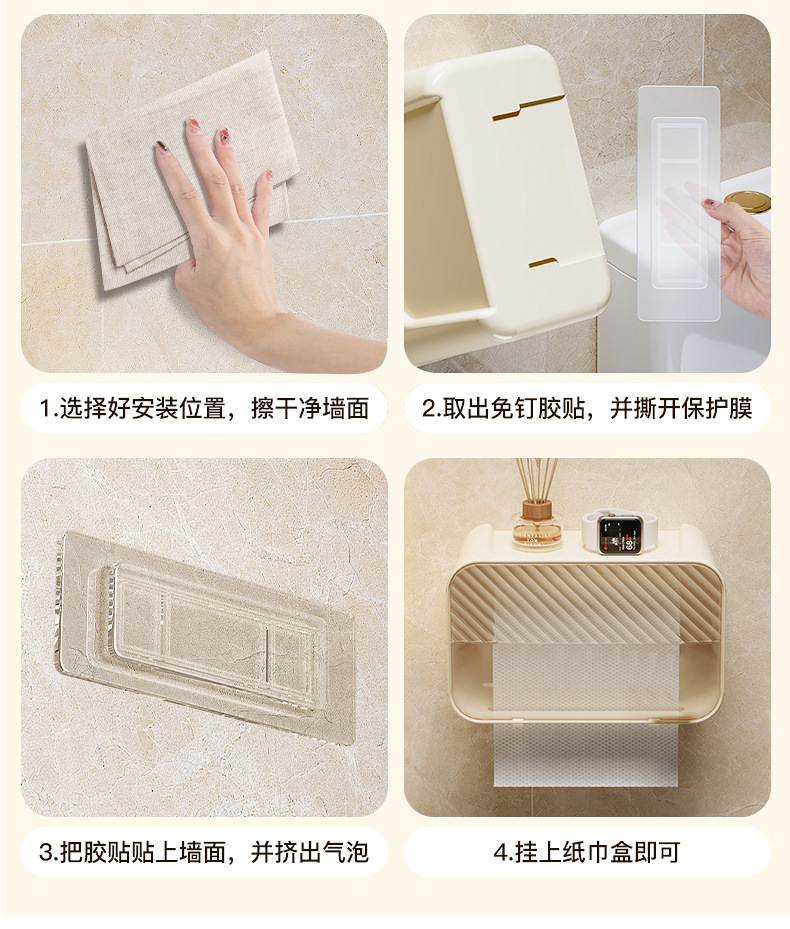 1.选择好安装位置，擦干净墙面

2.取出免钉胶贴，并撕开保护膜

3.把胶贴贴上墙面，并挤出气泡

4.挂上纸巾盒即可