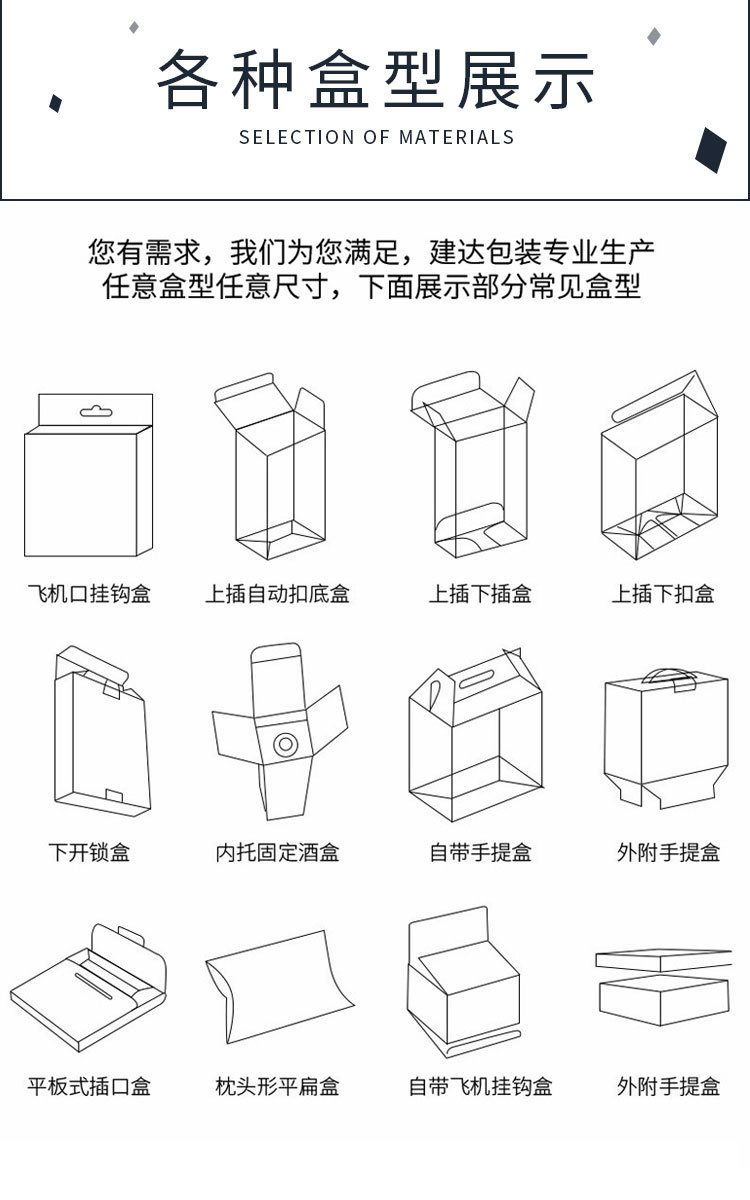 各种盒型展示

SELECTION OF MATERIALS

您有需求，我们为您满足，建达包装专业生产
任意盒型任意尺寸，下面展示部分常见盒型

飞机口挂钩盒
上插自动扣底盒
上插下插盒
上插下扣盒

下开锁盒
内托固定酒盒
自带手提盒
外附手提盒

平板式插口盒
枕头形平扁盒
自带飞机挂钩盒
外附手提盒