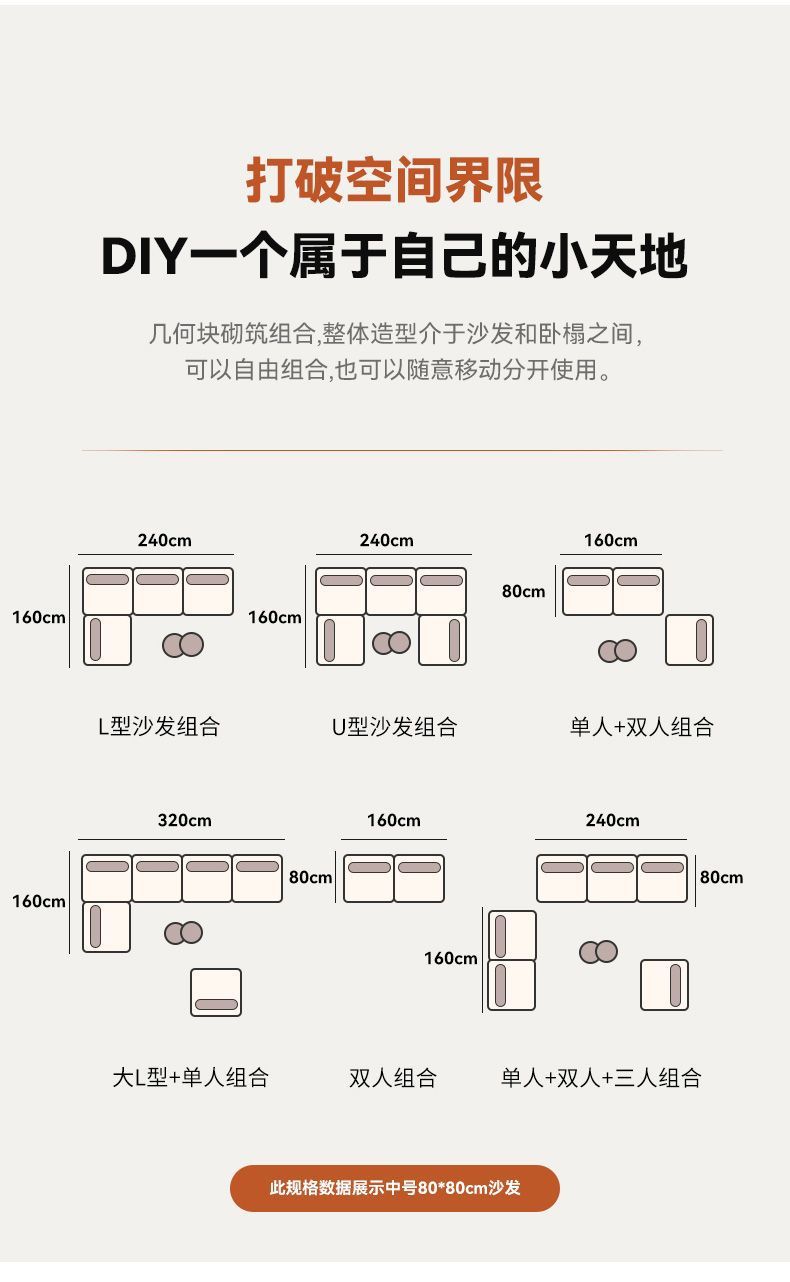 打破空间界限

DIY一个属于自己的小天地

几何块砌筑组合,整体造型介于沙发和卧榻之间,
可以自由组合,也可以随意移动分开使用。

240cm
160cm
L型沙发组合

240cm
160cm
U型沙发组合

160cm
80cm
单人+双人组合

320cm
160cm
大L型+单人组合

160cm
80cm
双人组合

240cm
80cm
160cm
单人+双人+三人组合

此规格数据展示中号80*80cm沙发