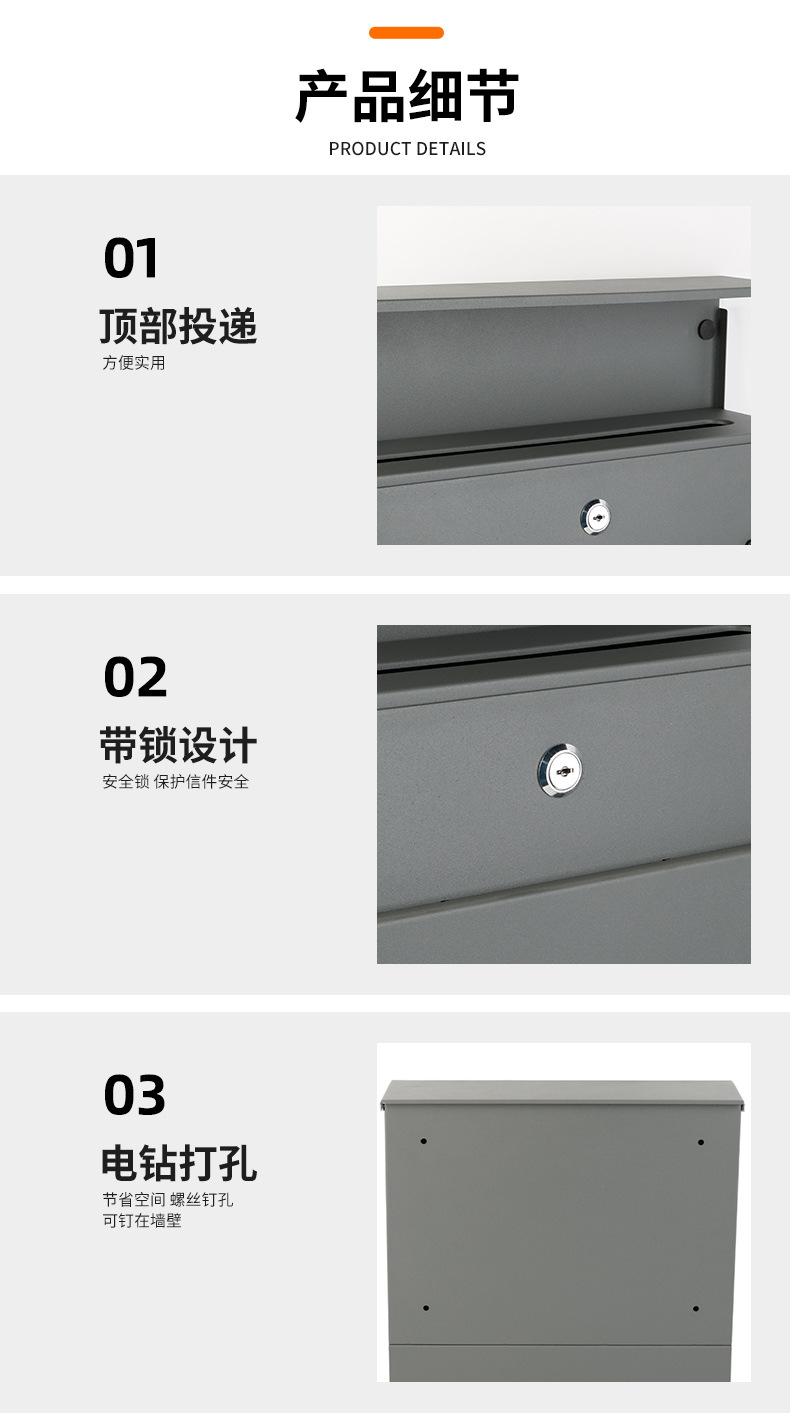 产品细节
PRODUCT DETAILS

01
顶部投递
方便实用

02
带锁设计
安全锁 保护信件安全

03
电钻打孔
节省空间 螺丝钉孔
可钉在墙壁