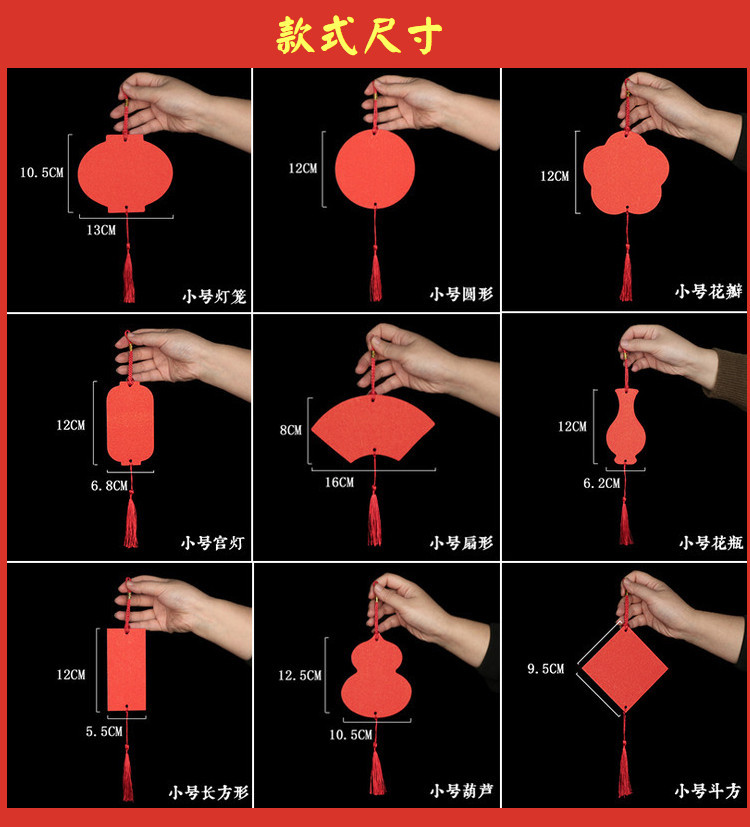 款式尺寸

10.5CM
13CM
小号灯笼

12CM
小号圆形

12CM
小号花瓣

12CM
6.8CM
小号宫灯

8CM
16CM
小号扇形

12CM
6.2CM
小号花瓶

12CM
5.5CM
小号长方形

12.5CM
10.5CM
小号葫芦

9.5CM
小号斗方