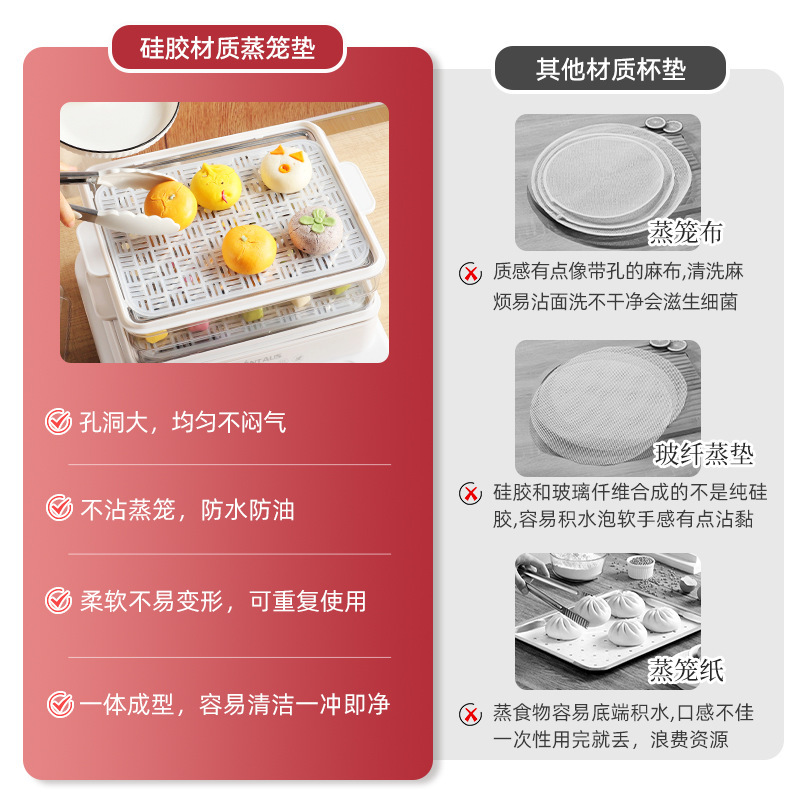 硅胶材质蒸笼垫

孔洞大，均匀不闷气

不沾蒸笼，防水防油

柔软不易变形，可重复使用

一体成型，容易清洁一冲即净

其他材质杯垫

蒸笼布

质感有点像带孔的麻布,清洗麻烦易沾面洗不干净会滋生细菌

玻纤蒸垫

硅胶和玻璃仟维合成的不是纯硅胶,容易积水泡软手感有点沾黏

蒸笼纸

蒸食物容易底端积水,口感不佳一次性用完就丢，浪费资源