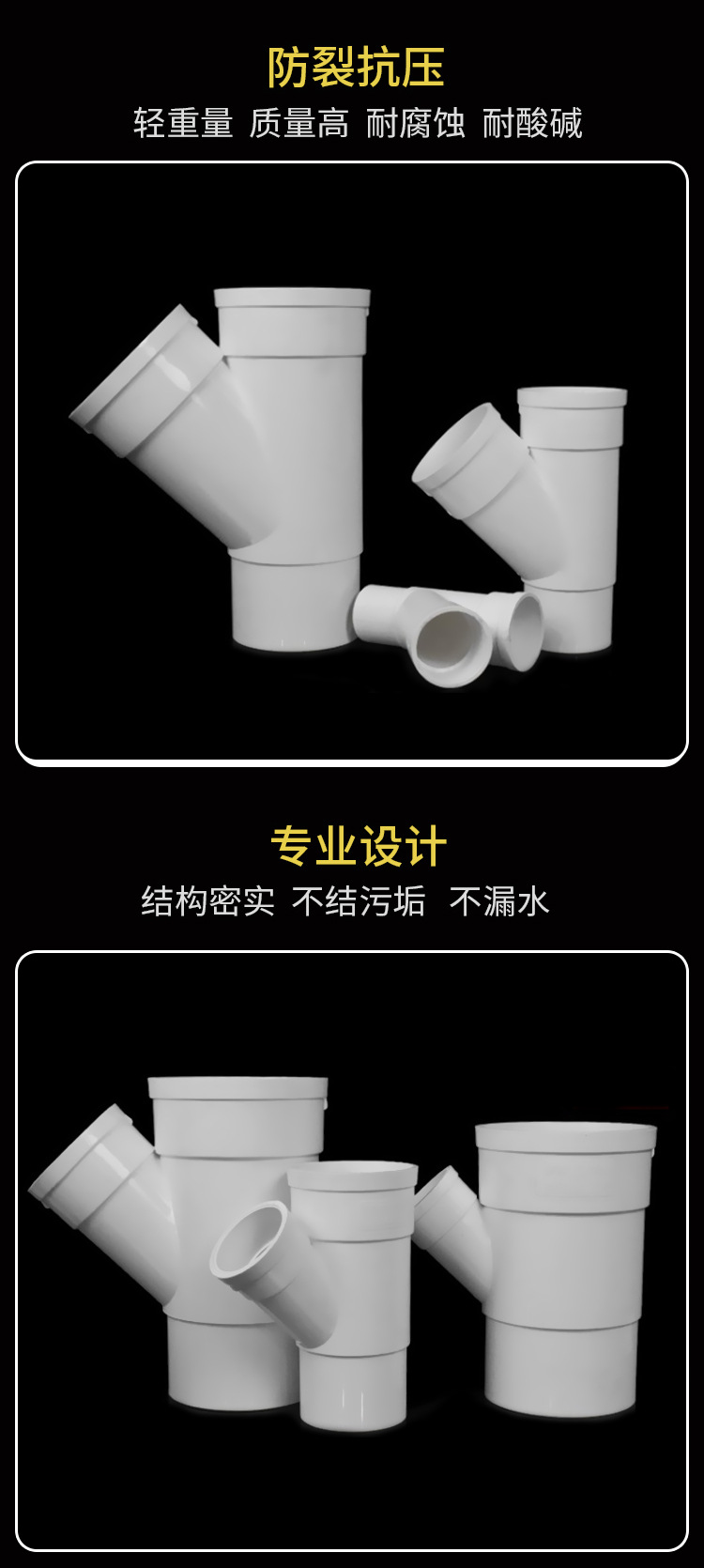 防裂抗压
轻重量 质量高 耐腐蚀 耐酸碱

专业设计
结构密实 不结污垢 不漏水