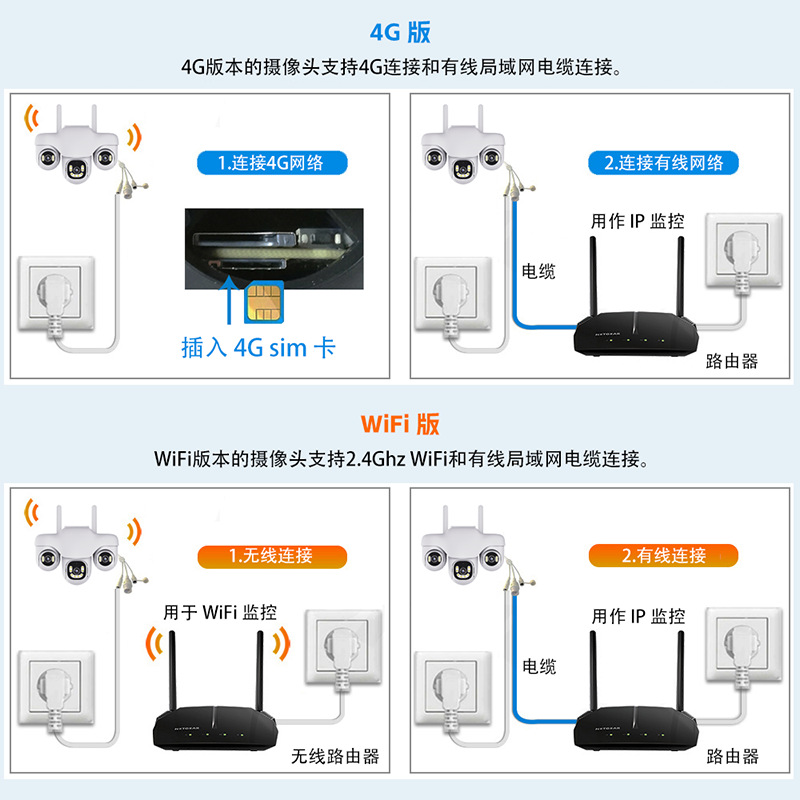 4G 版

4G版本的摄像头支持4G连接和有线局域网电缆连接。

1.连接4G网络

插入 4G sim 卡

2.连接有线网络

用作 IP 监控

电缆

路由器

WiFi 版

WiFi版本的摄像头支持2.4Ghz WiFi和有线局域网电缆连接。

1.无线连接

用于 WiFi 监控

无线路由器

2.有线连接

用作 IP 监控

电缆

路由器