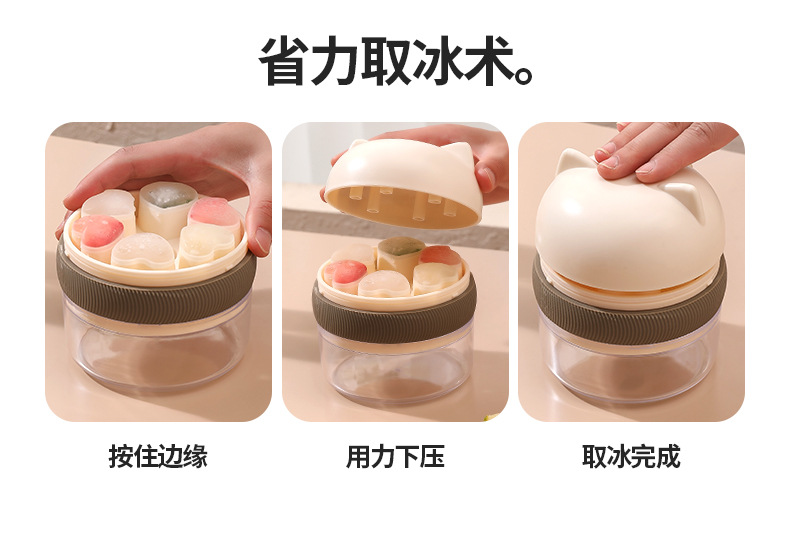 省力取冰术。

按住边缘

用力下压

取冰完成