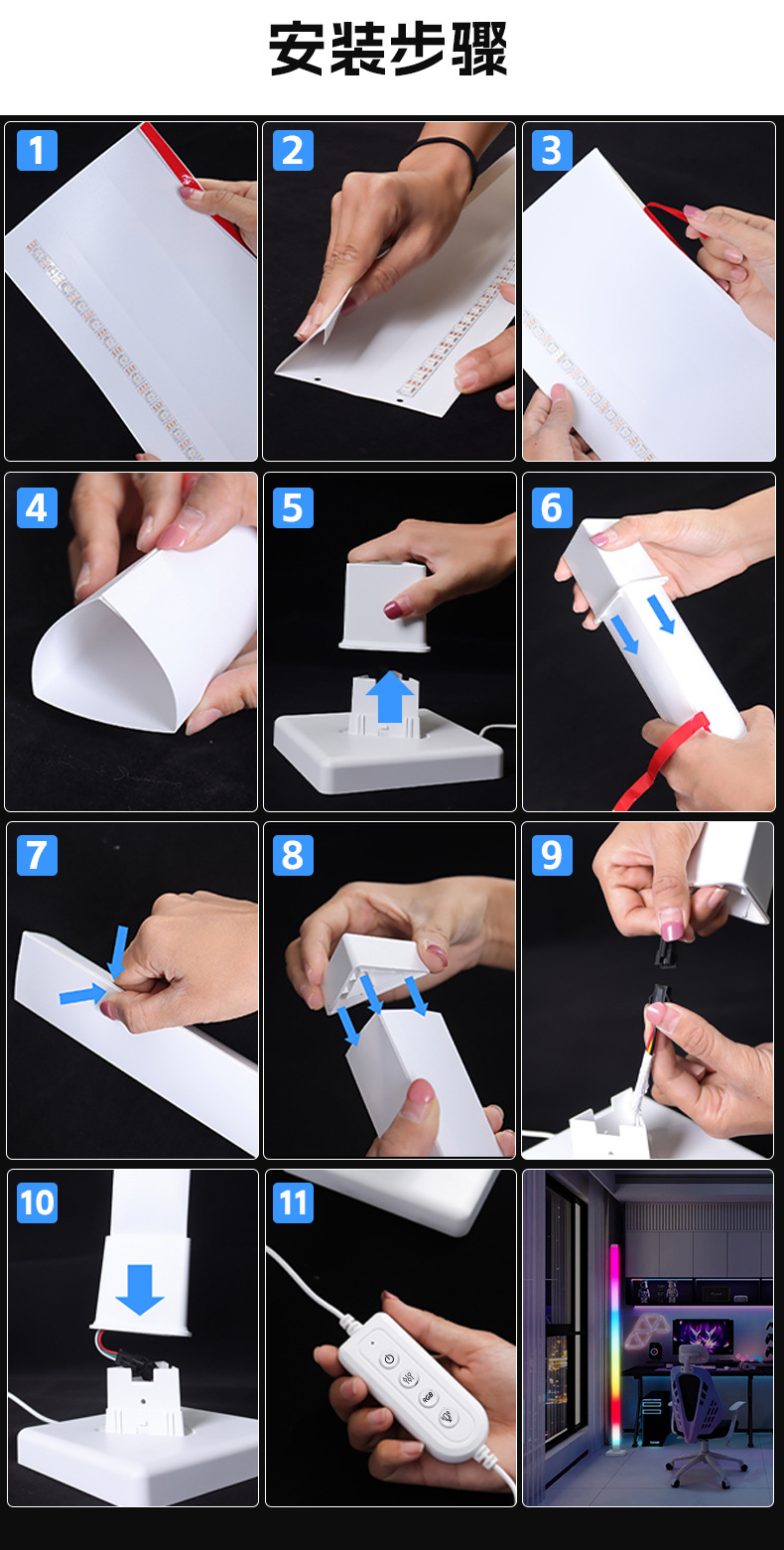 安装步骤

1

2

3

4

5

6

7

8

9

10

11

RGB