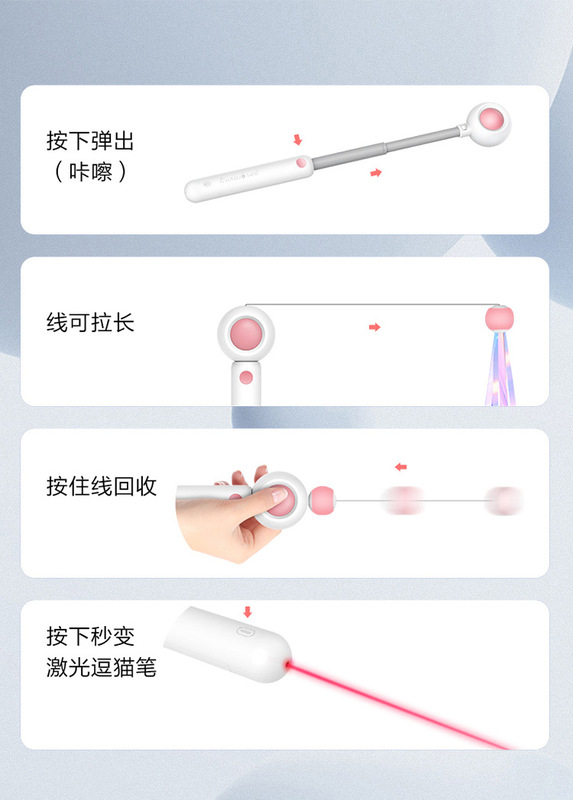 按下弹出
（咔嚓）

线可拉长

按住线回收

按下秒变
激光逗猫笔