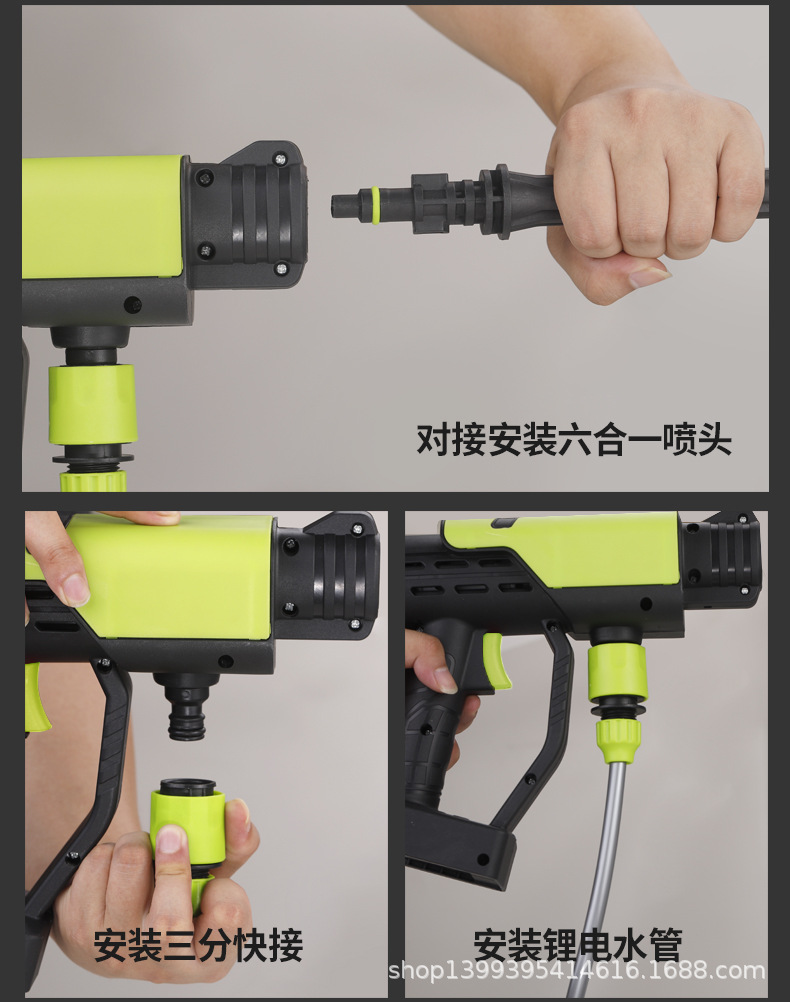 对接安装六合一喷头

安装三分快接

安装锂电水管

shop1399395414616.1688.com